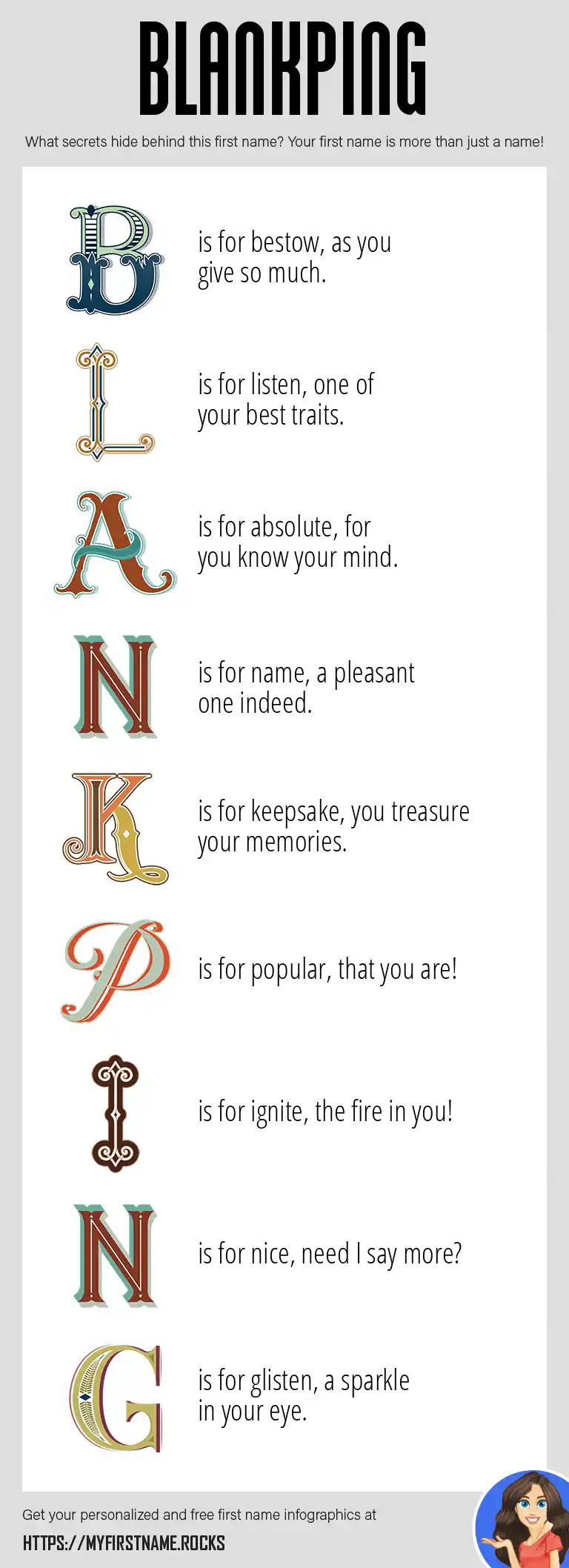 BLANKPING

What secrets hide behind this first name? Your first name is more than just a name!

B is for bestow, as you give so much.

L is for listen, one of your best traits.

A is for absolute, for you know your mind.

N is for name, a pleasant one indeed.

K is for keepsake, you treasure your memories.

P is for popular, that you are!

I is for ignite, the fire in you!

N is for nice, need I say more?

G is for glisten, a sparkle in your eye.

Get your personalized and free first name infographics at

HTTPS://MYFIRSTNAME.ROCKS