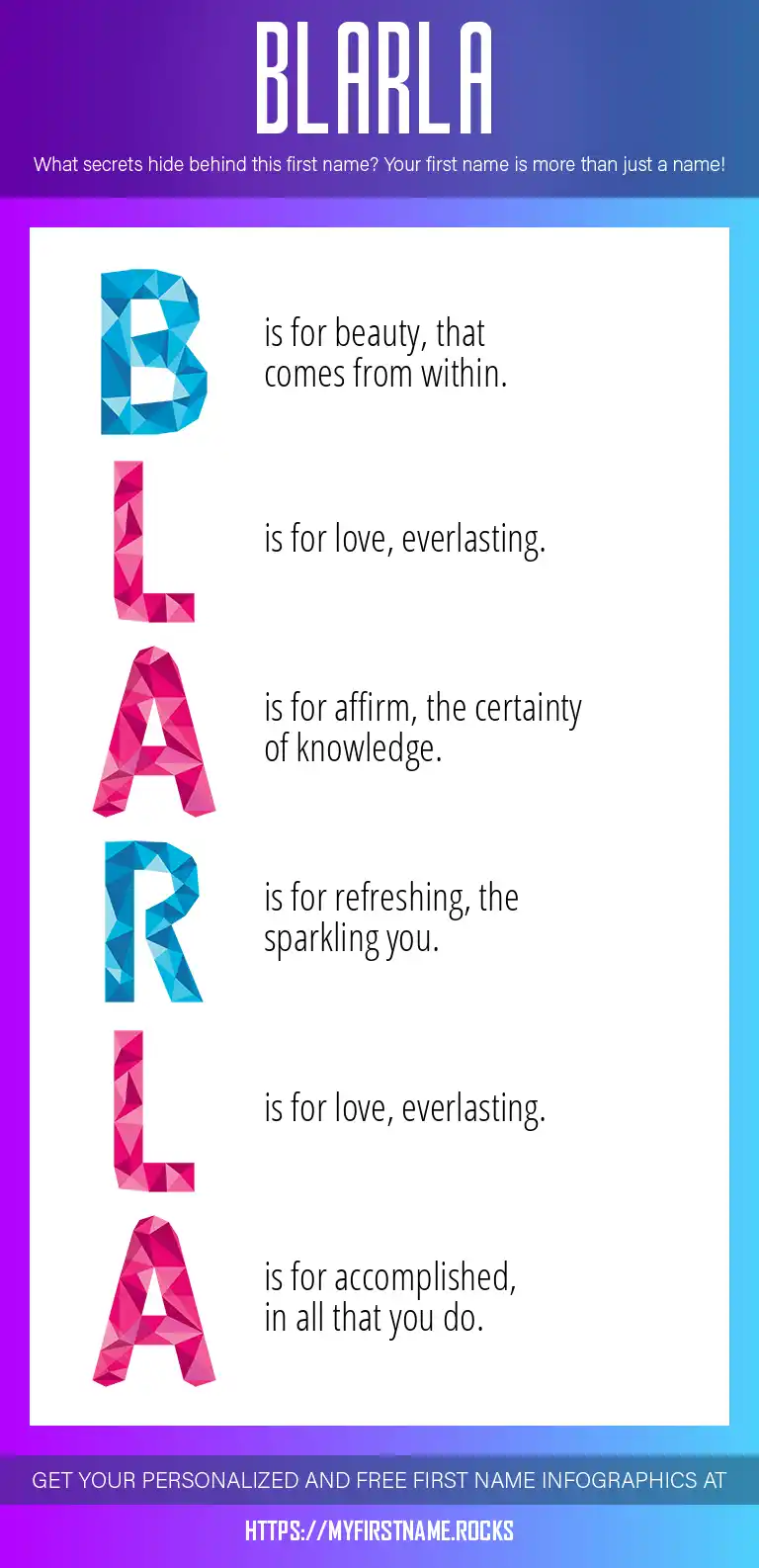 BLARLA

What secrets hide behind this first name? Your first name is more than just a name!

B is for beauty, that comes from within.

L is for love, everlasting.

A is for affirm, the certainty of knowledge.

R is for refreshing, the sparkling you.

L is for love, everlasting.

A is for accomplished, in all that you do.

GET YOUR PERSONALIZED AND FREE FIRST NAME INFOGRAPHICS AT

HTTPS://MYFIRSTNAME.ROCKS