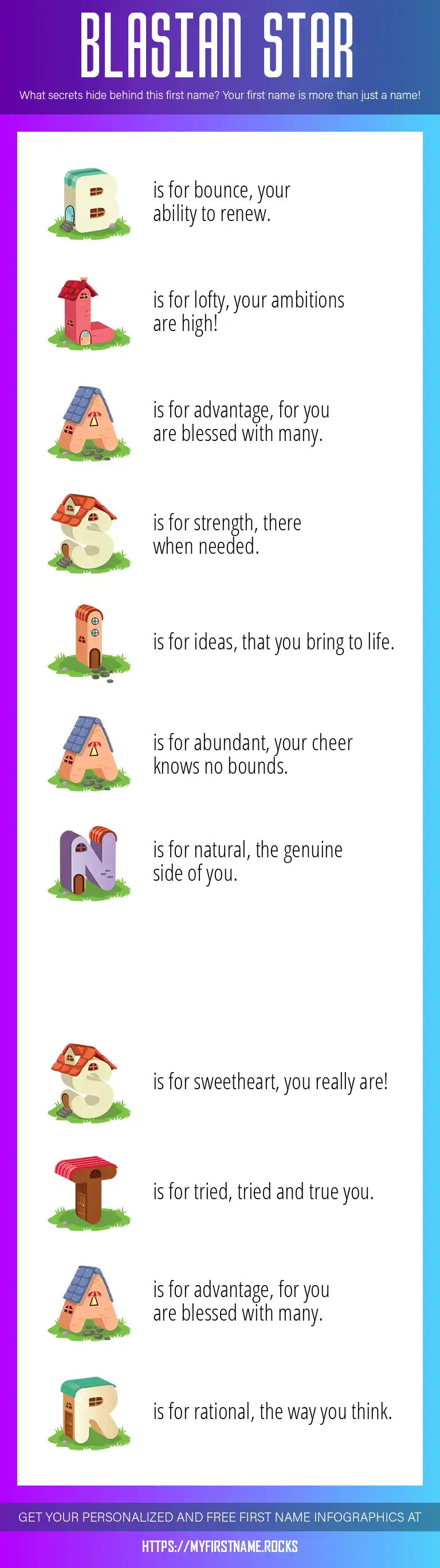 BLASIAN STAR

What secrets hide behind this first name? Your first name is more than just a name!

B is for bounce, your ability to renew.

L is for lofty, your ambitions are high!

A is for advantage, for you are blessed with many.

S is for strength, there when needed.

I is for ideas, that you bring to life.

A is for abundant, your cheer knows no bounds.

N is for natural, the genuine side of you.

S is for sweetheart, you really are!

T is for tried, tried and true you.

A is for advantage, for you are blessed with many.

R is for rational, the way you think.

GET YOUR PERSONALIZED AND FREE FIRST NAME INFOGRAPHICS AT

HTTPS://MYFIRSTNAME.ROCKS