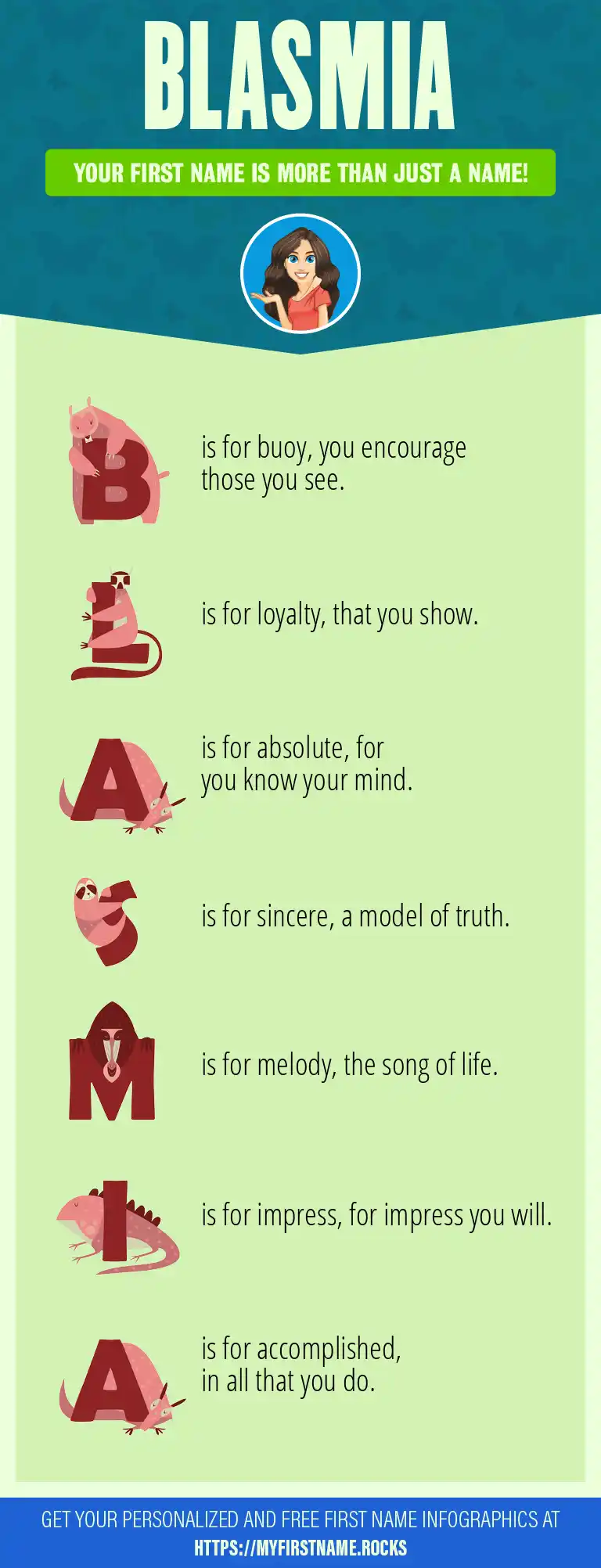 BLASMIA

YOUR FIRST NAME IS MORE THAN JUST A NAME!

B is for buoy, you encourage those you see.

L is for loyalty, that you show.

A is for absolute, for you know your mind.

S is for sincere, a model of truth.

M is for melody, the song of life.

I is for impress, for impress you will.

A is for accomplished, in all that you do.

GET YOUR PERSONALIZED AND FREE FIRST NAME INFOGRAPHICS AT HTTPS://MYFIRSTNAME.ROCKS