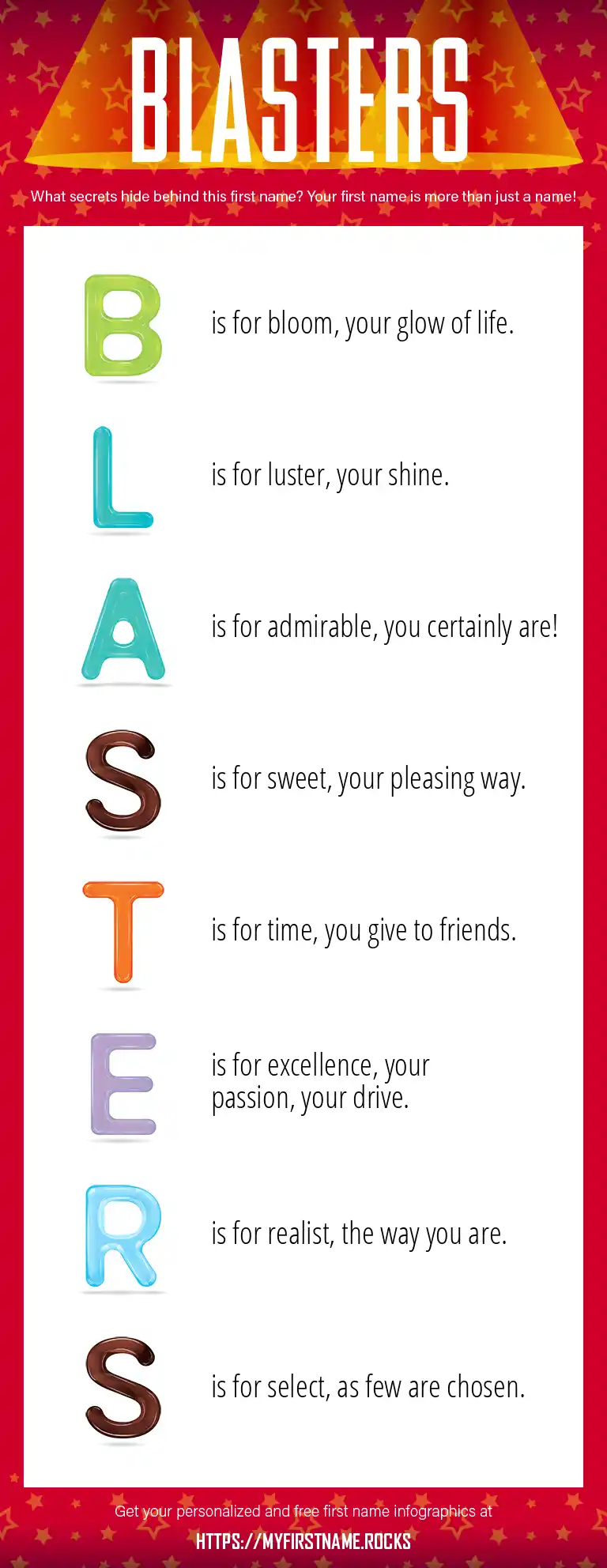 BLASTERS

What secrets hide behind this first name? Your first name is more than just a name!

B is for bloom, your glow of life.

L is for luster, your shine.

A is for admirable, you certainly are!

S is for sweet, your pleasing way.

T is for time, you give to friends.

E is for excellence, your passion, your drive.

R is for realist, the way you are.

S is for select, as few are chosen.

Get your personalized and free first name infographics at

HTTPS://MYFIRSTNAME.ROCKS