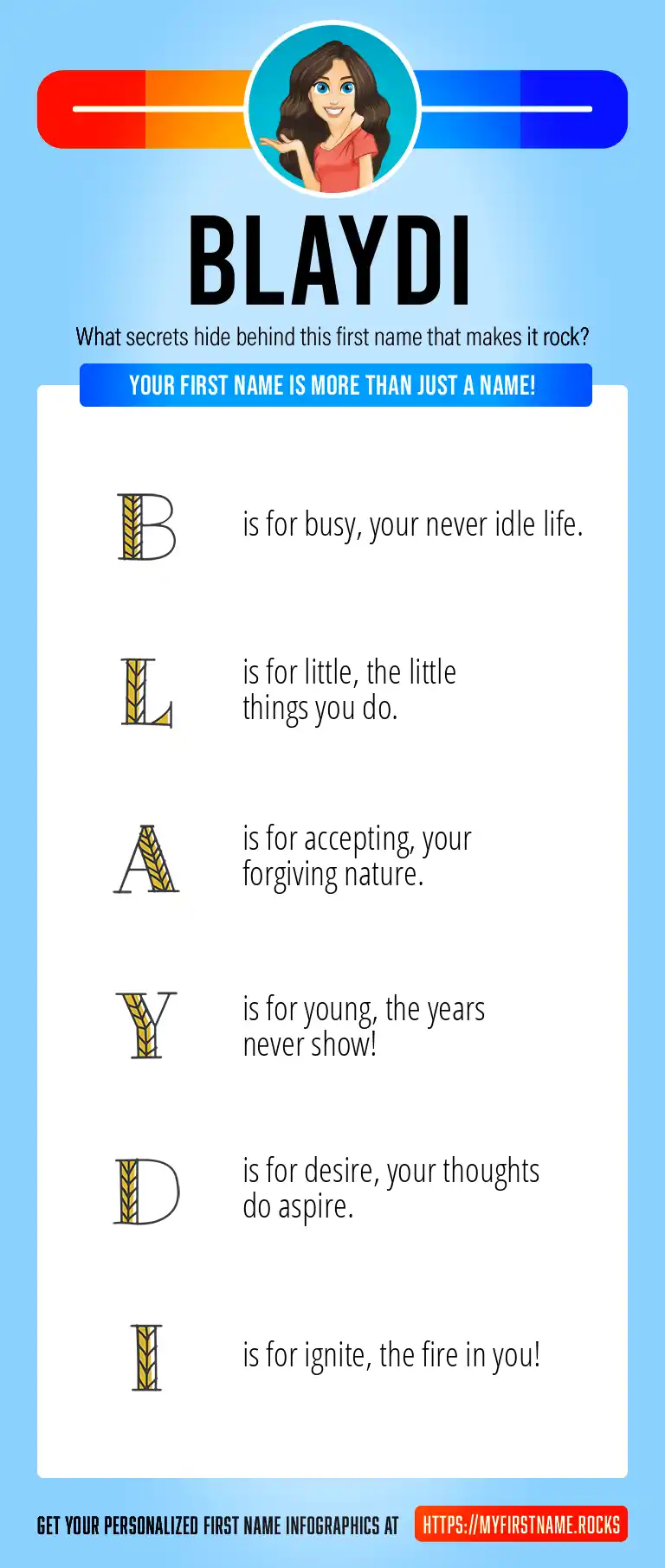 BLAYDI

What secrets hide behind this first name that makes it rock?

YOUR FIRST NAME IS MORE THAN JUST A NAME!

B is for busy, your never idle life.

L is for little, the little things you do.

A is for accepting, your forgiving nature.

Y is for young, the years never show!

D is for desire, your thoughts do aspire.

I is for ignite, the fire in you!

GET YOUR PERSONALIZED FIRST NAME INFOGRAPHICS AT HTTPS://MYFIRSTNAME.ROCKS