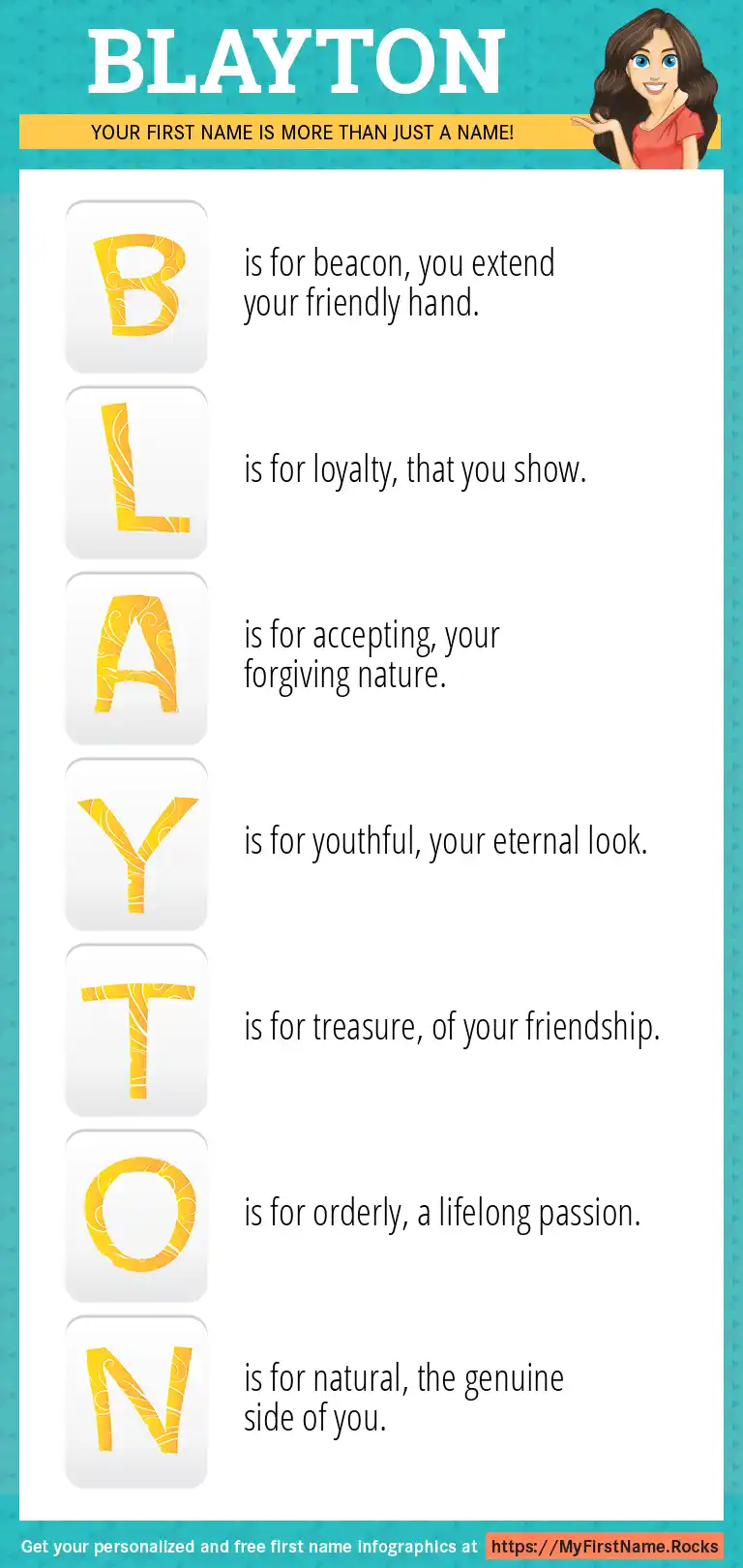 BLAYTON

YOUR FIRST NAME IS MORE THAN JUST A NAME!

B is for beacon, you extend your friendly hand.

L is for loyalty, that you show.

A is for accepting, your forgiving nature.

Y is for youthful, your eternal look.

T is for treasure, of your friendship.

O is for orderly, a lifelong passion.

N is for natural, the genuine side of you.

Get your personalized and free first name infographics at https://MyFirstName.Rocks