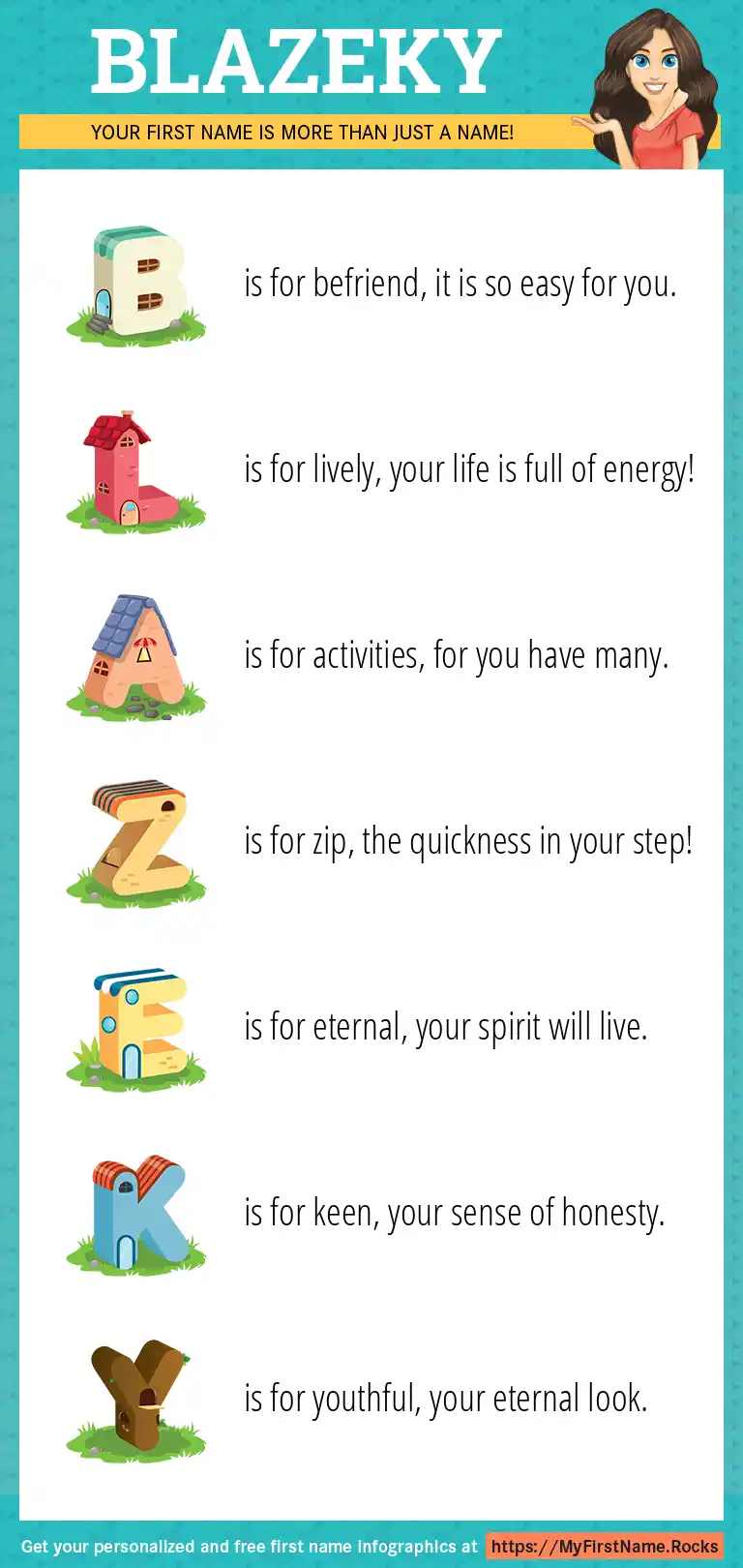 BLAZEKY

YOUR FIRST NAME IS MORE THAN JUST A NAME!

B is for befriend, it is so easy for you.

L is for lively, your life is full of energy!

A is for activities, for you have many.

Z is for zip, the quickness in your step!

E is for eternal, your spirit will live.

K is for keen, your sense of honesty.

Y is for youthful, your eternal look.

Get your personalized and free first name infographics at https://MyFirstName.Rocks