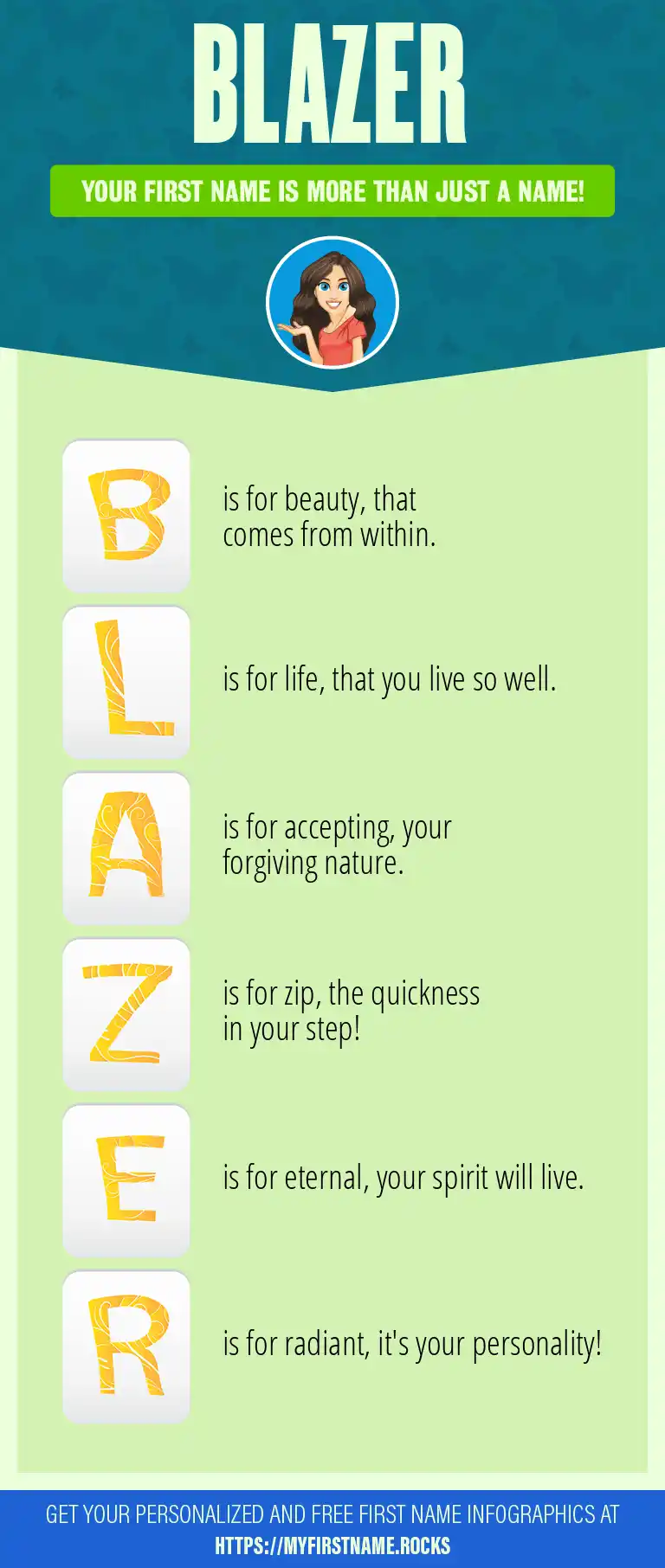 BLAZER

YOUR FIRST NAME IS MORE THAN JUST A NAME!

B is for beauty, that comes from within.

L is for life, that you live so well.

A is for accepting, your forgiving nature.

Z is for zip, the quickness in your step!

E is for eternal, your spirit will live.

R is for radiant, it's your personality!

GET YOUR PERSONALIZED AND FREE FIRST NAME INFOGRAPHICS AT HTTPS://MYFIRSTNAME.ROCKS