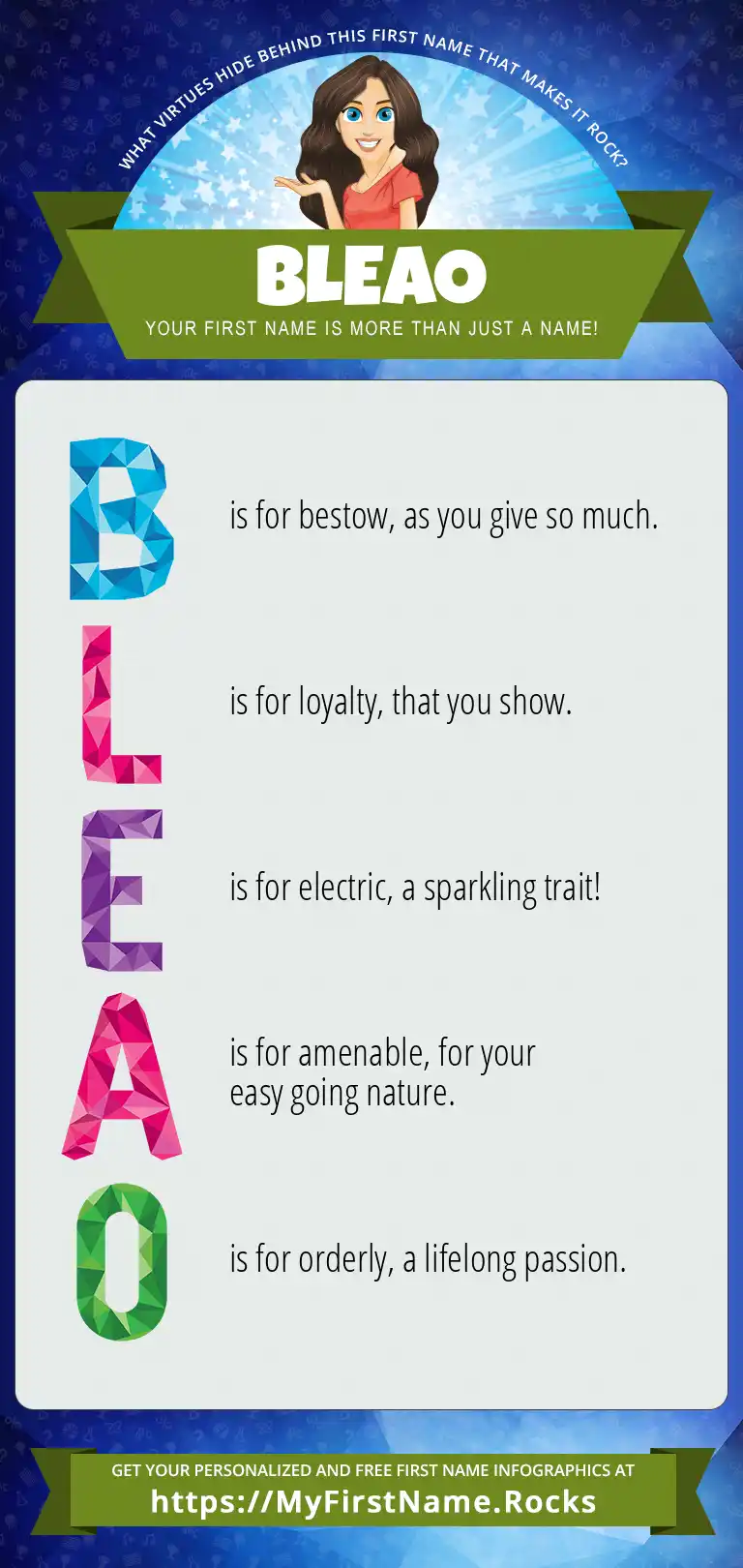 WHAT VIRTUES HIDE BEHIND THIS FIRST NAME THAT MAKES IT ROCK?

BLEAO

YOUR FIRST NAME IS MORE THAN JUST A NAME!

B is for bestow, as you give so much.

L is for loyalty, that you show.

E is for electric, a sparkling trait!

A is for amenable, for your easy going nature.

O is for orderly, a lifelong passion.

GET YOUR PERSONALIZED AND FREE FIRST NAME INFOGRAPHICS AT

https://MyFirstName.Rocks