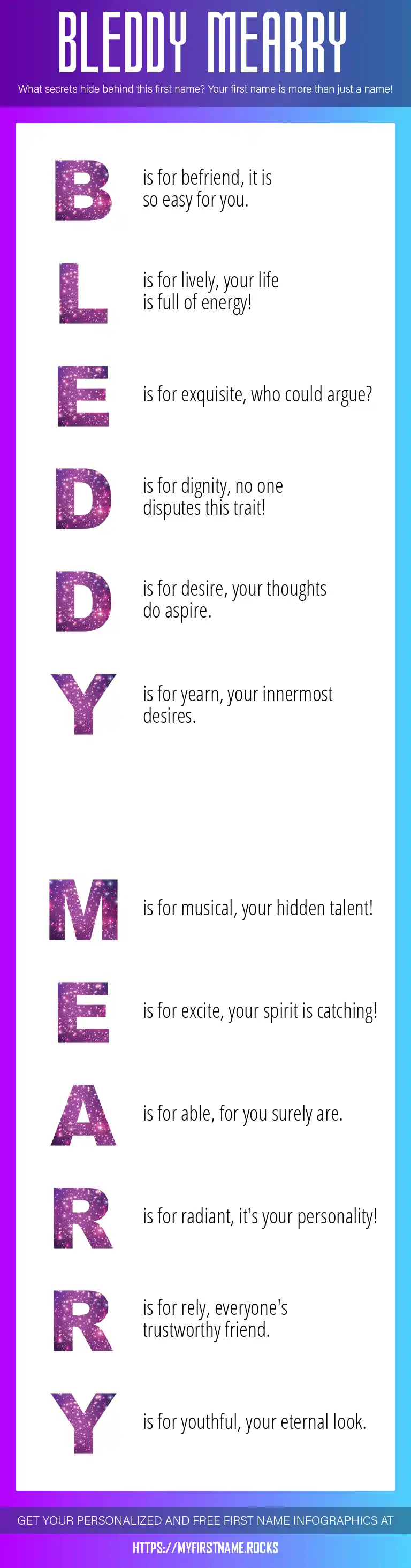 BLEDDY MEARRY

What secrets hide behind this first name? Your first name is more than just a name!

B is for befriend, it is so easy for you.

L is for lively, your life is full of energy!

E is for exquisite, who could argue?

D is for dignity, no one disputes this trait!

D is for desire, your thoughts do aspire.

Y is for yearn, your innermost desires.

M is for musical, your hidden talent!

E is for excite, your spirit is catching!

A is for able, for you surely are.

R is for radiant, it's your personality!

R is for rely, everyone's trustworthy friend.

Y is for youthful, your eternal look.

GET YOUR PERSONALIZED AND FREE FIRST NAME INFOGRAPHICS AT

HTTPS://MYFIRSTNAME.ROCKS