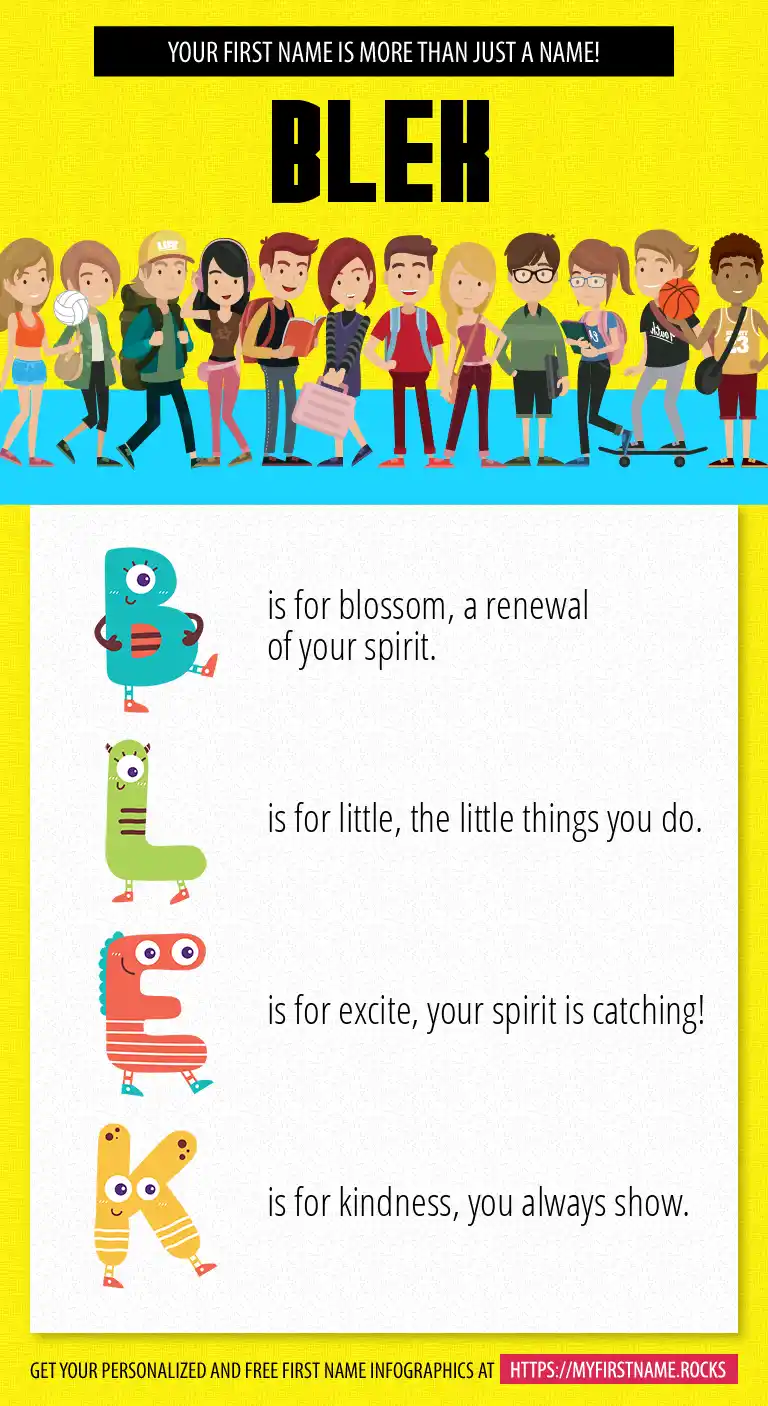 YOUR FIRST NAME IS MORE THAN JUST A NAME!

BLEK

B is for blossom, a renewal of your spirit.

L is for little, the little things you do.

E is for excite, your spirit is catching!

K is for kindness, you always show.

GET YOUR PERSONALIZED AND FREE FIRST NAME INFOGRAPHICS AT HTTPS://MYFIRSTNAME.ROCKS