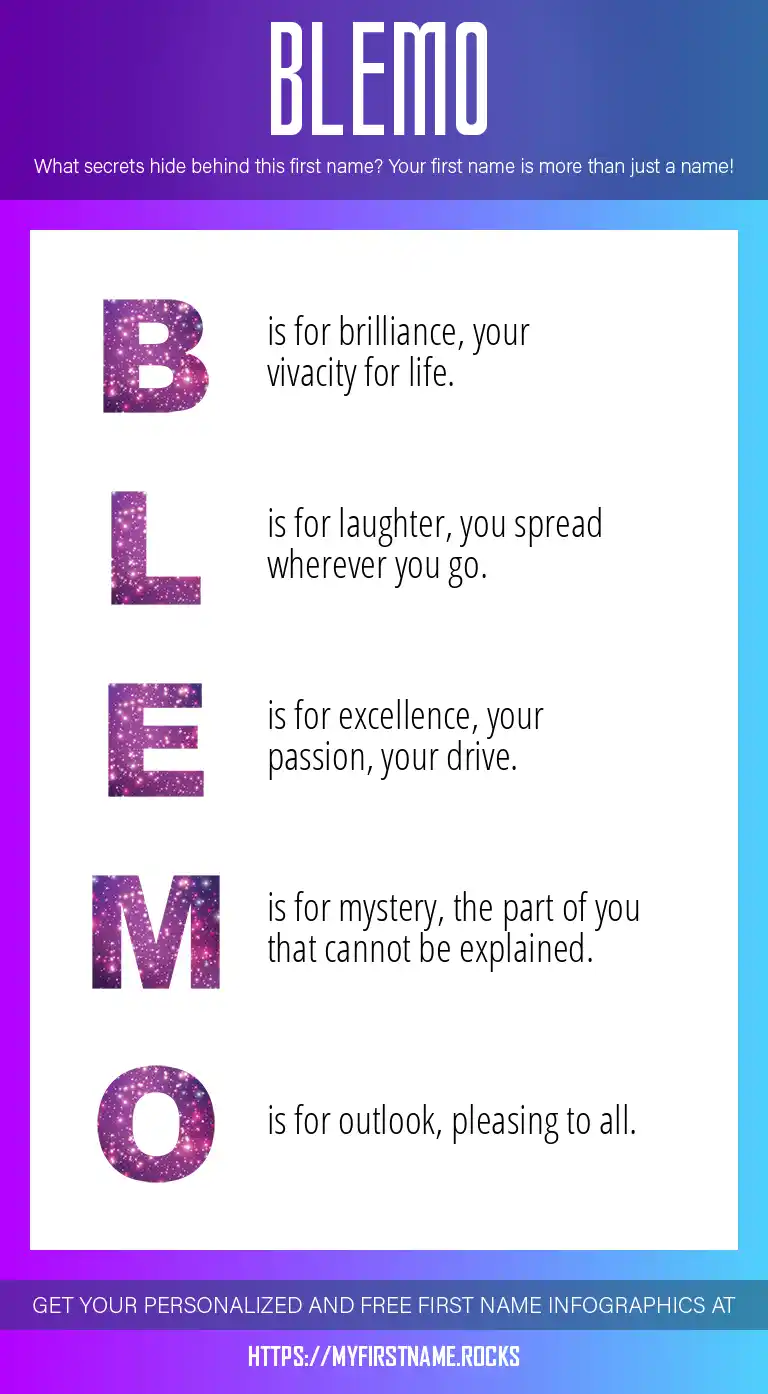 BLEMO

What secrets hide behind this first name? Your first name is more than just a name!

B is for brilliance, your vivacity for life.

L is for laughter, you spread wherever you go.

E is for excellence, your passion, your drive.

M is for mystery, the part of you that cannot be explained.

O is for outlook, pleasing to all.

GET YOUR PERSONALIZED AND FREE FIRST NAME INFOGRAPHICS AT

HTTPS://MYFIRSTNAME.ROCKS