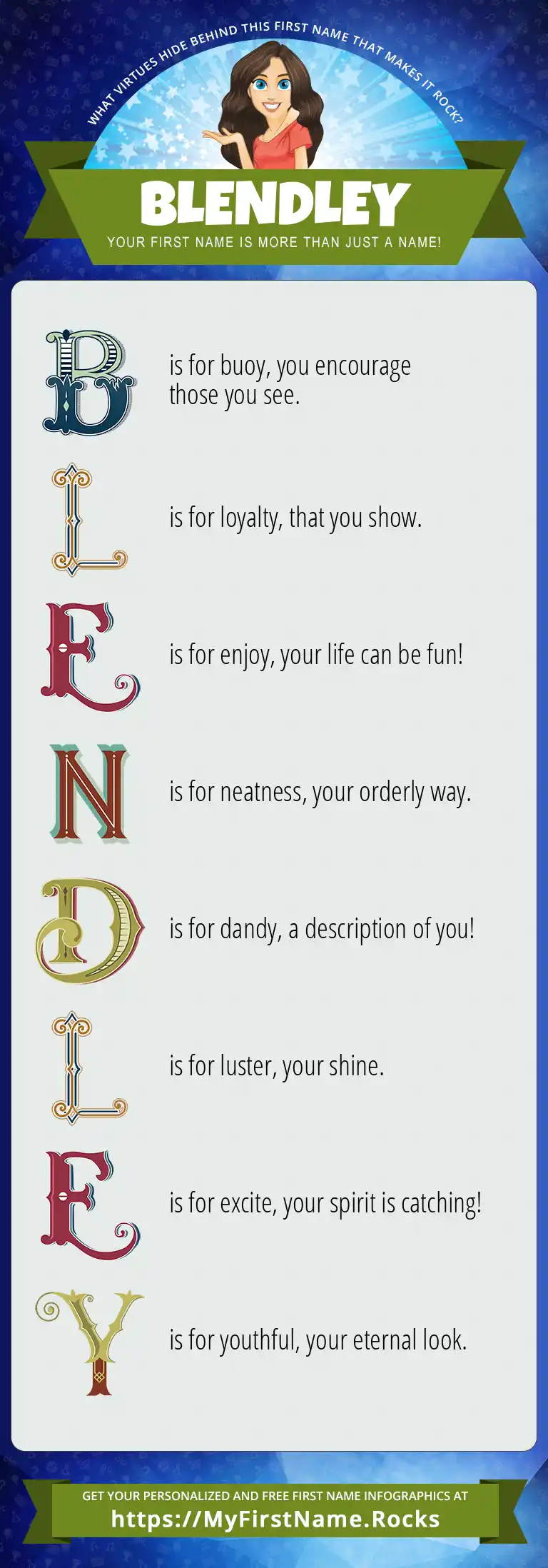 WHAT VIRTUES HIDE BEHIND THIS FIRST NAME THAT MAKES IT ROCK?

BLENDLEY

YOUR FIRST NAME IS MORE THAN JUST A NAME!

B is for buoy, you encourage those you see.

L is for loyalty, that you show.

E is for enjoy, your life can be fun!

N is for neatness, your orderly way.

D is for dandy, a description of you!

L is for luster, your shine.

E is for excite, your spirit is catching!

Y is for youthful, your eternal look.

GET YOUR PERSONALIZED AND FREE FIRST NAME INFOGRAPHICS AT
https://MyFirstName.Rocks