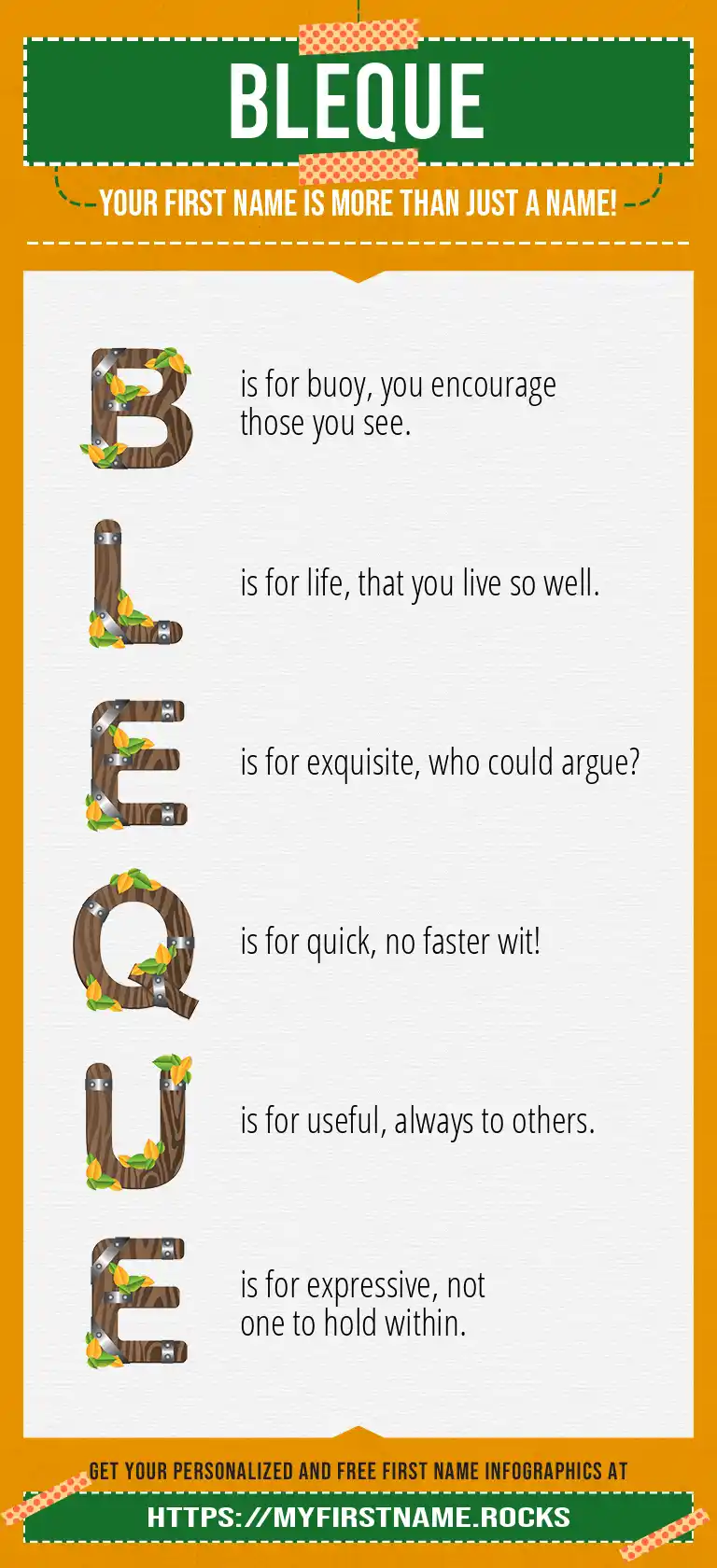 BLEQUE

YOUR FIRST NAME IS MORE THAN JUST A NAME!

B is for buoy, you encourage those you see.

L is for life, that you live so well.

E is for exquisite, who could argue?

Q is for quick, no faster wit!

U is for useful, always to others.

E is for expressive, not one to hold within.

GET YOUR PERSONALIZED AND FREE FIRST NAME INFOGRAPHICS AT

HTTPS://MYFIRSTNAME.ROCKS