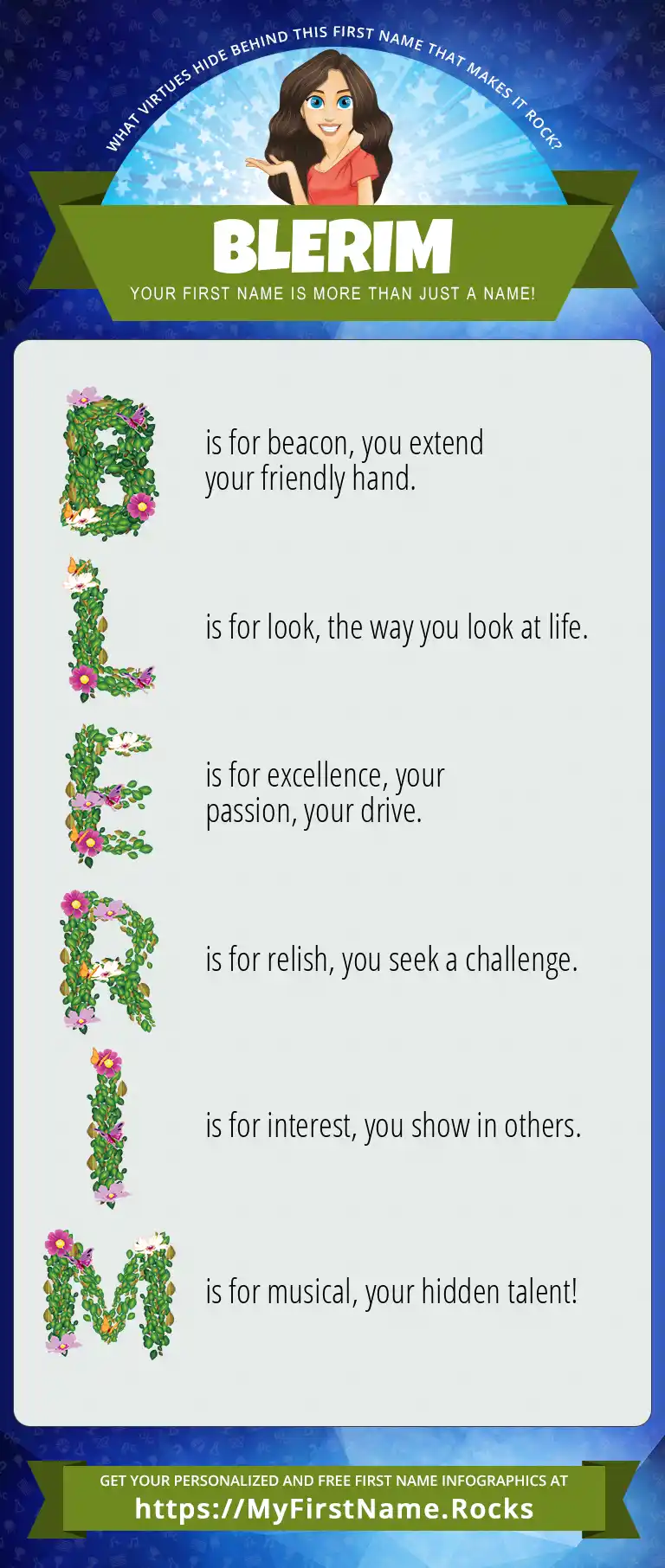 WHAT VIRTUES HIDE BEHIND THIS FIRST NAME THAT MAKES IT ROCK?

BLERIM

YOUR FIRST NAME IS MORE THAN JUST A NAME!

B is for beacon, you extend your friendly hand.

L is for look, the way you look at life.

E is for excellence, your passion, your drive.

R is for relish, you seek a challenge.

I is for interest, you show in others.

M is for musical, your hidden talent!

GET YOUR PERSONALIZED AND FREE FIRST NAME INFOGRAPHICS AT
https://MyFirstName.Rocks