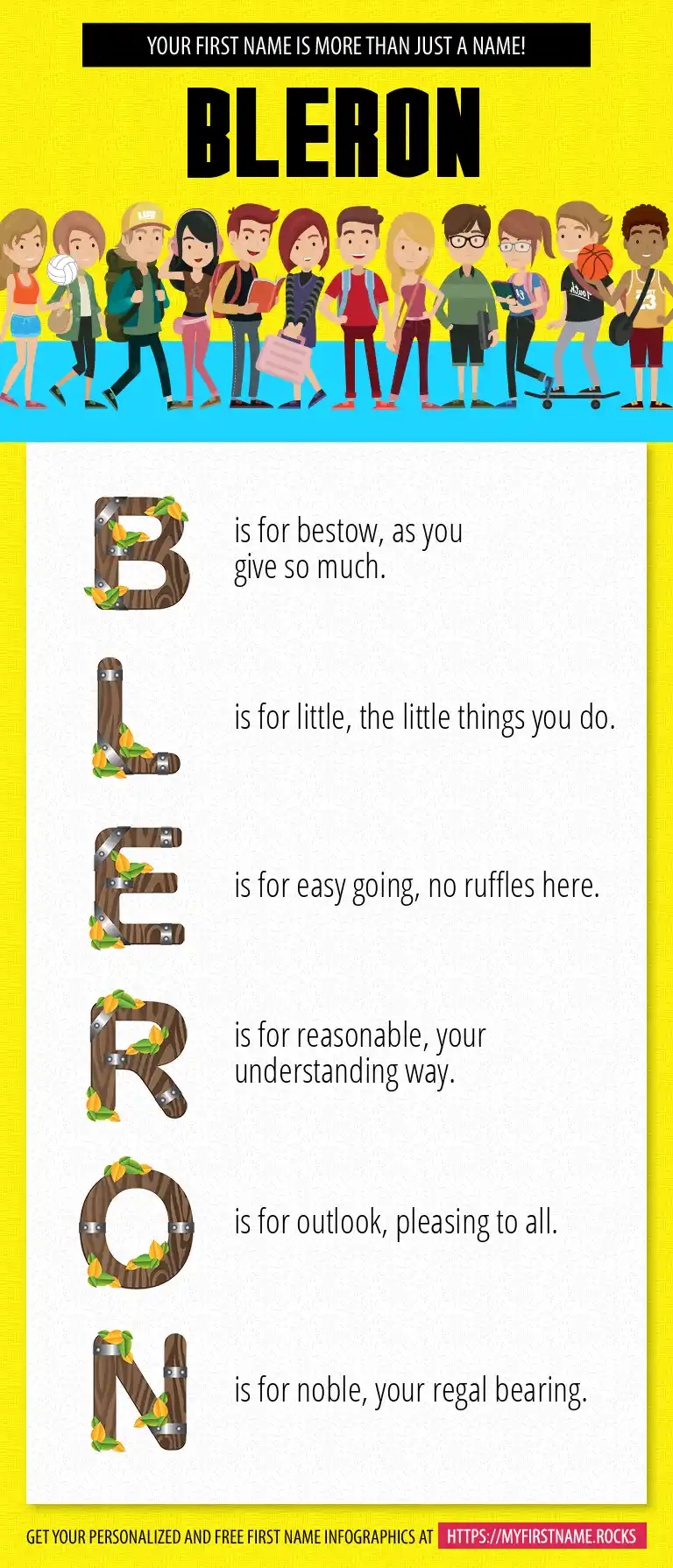 YOUR FIRST NAME IS MORE THAN JUST A NAME!

BLERON

B is for bestow, as you give so much.

L is for little, the little things you do.

E is for easy going, no ruffles here.

R is for reasonable, your understanding way.

O is for outlook, pleasing to all.

N is for noble, your regal bearing.

GET YOUR PERSONALIZED AND FREE FIRST NAME INFOGRAPHICS AT HTTPS://MYFIRSTNAME.ROCKS