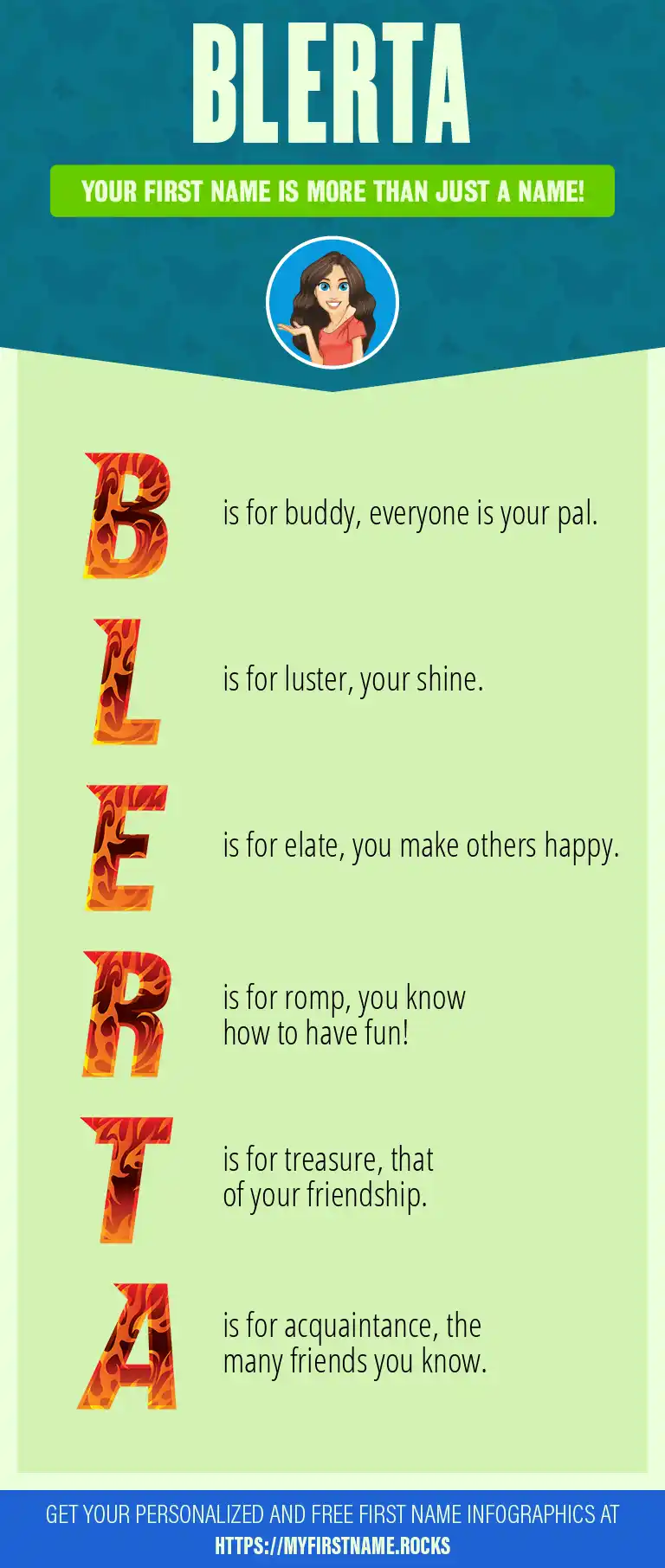 BLERTA

YOUR FIRST NAME IS MORE THAN JUST A NAME!

B is for buddy, everyone is your pal.

L is for luster, your shine.

E is for elate, you make others happy.

R is for romp, you know how to have fun!

T is for treasure, that of your friendship.

A is for acquaintance, the many friends you know.

GET YOUR PERSONALIZED AND FREE FIRST NAME INFOGRAPHICS AT HTTPS://MYFIRSTNAME.ROCKS