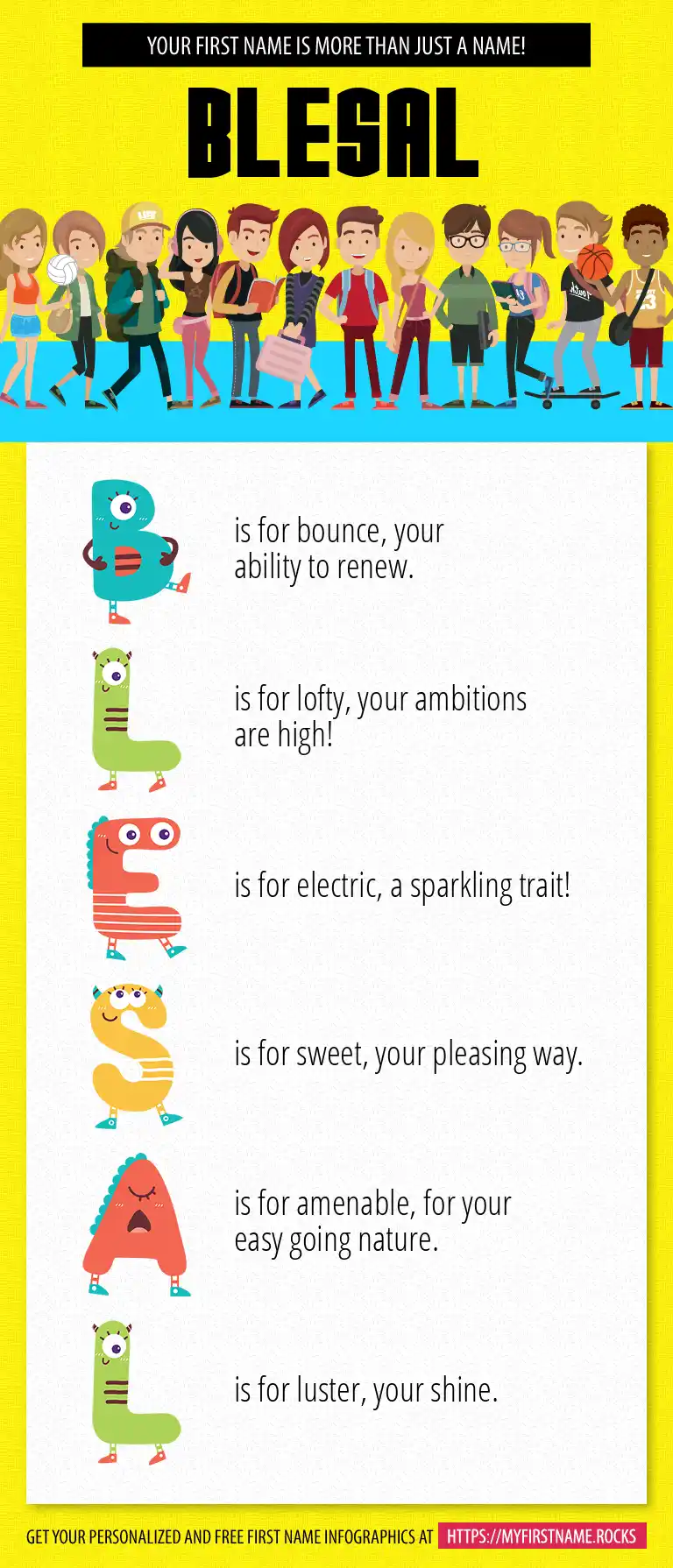 YOUR FIRST NAME IS MORE THAN JUST A NAME!

BLESAL

B is for bounce, your ability to renew.

L is for lofty, your ambitions are high!

E is for electric, a sparkling trait!

S is for sweet, your pleasing way.

A is for amenable, for your easy going nature.

L is for luster, your shine.

GET YOUR PERSONALIZED AND FREE FIRST NAME INFOGRAPHICS AT HTTPS://MYFIRSTNAME.ROCKS