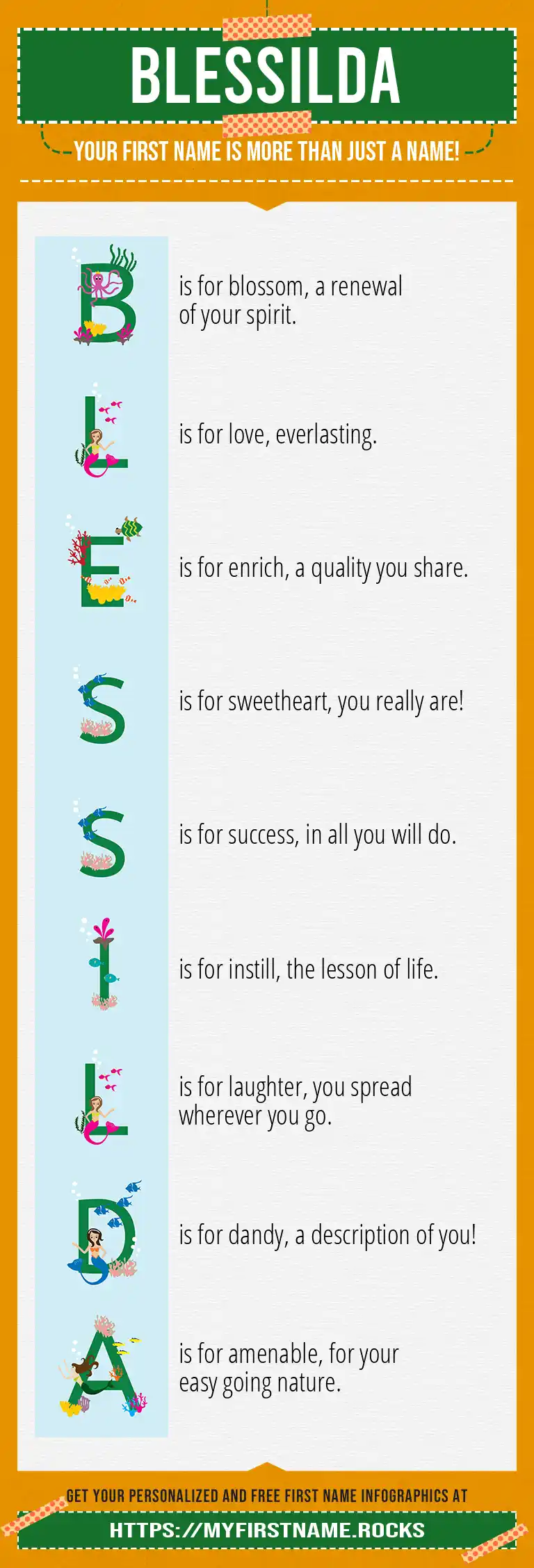 BLESSILDA

YOUR FIRST NAME IS MORE THAN JUST A NAME!

B is for blossom, a renewal of your spirit.

L is for love, everlasting.

E is for enrich, a quality you share.

S is for sweetheart, you really are!

S is for success, in all you will do.

I is for instill, the lesson of life.

L is for laughter, you spread wherever you go.

D is for dandy, a description of you!

A is for amenable, for your easy going nature.

GET YOUR PERSONALIZED AND FREE FIRST NAME INFOGRAPHICS AT

HTTPS://MYFIRSTNAME.ROCKS