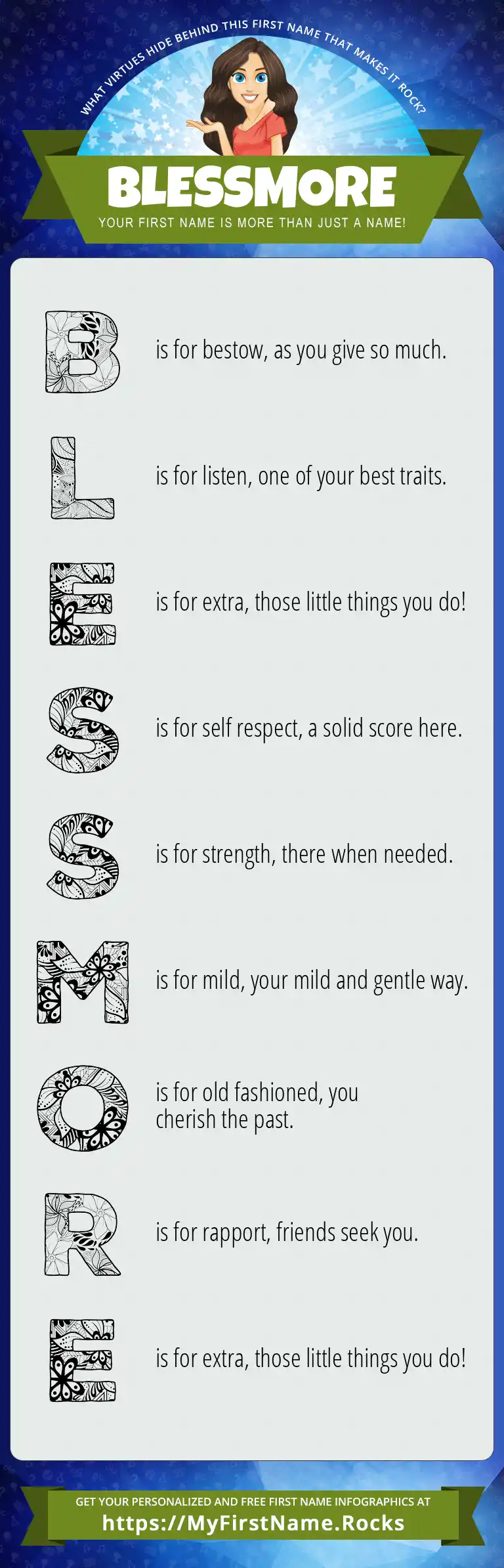 WHAT VIRTUES HIDE BEHIND THIS FIRST NAME THAT MAKES IT ROCK?

BLESSMORE

YOUR FIRST NAME IS MORE THAN JUST A NAME!

B is for bestow, as you give so much.

L is for listen, one of your best traits.

E is for extra, those little things you do!

S is for self respect, a solid score here.

S is for strength, there when needed.

M is for mild, your mild and gentle way.

O is for old fashioned, you cherish the past.

R is for rapport, friends seek you.

E is for extra, those little things you do!

GET YOUR PERSONALIZED AND FREE FIRST NAME INFOGRAPHICS AT
https://MyFirstName.Rocks