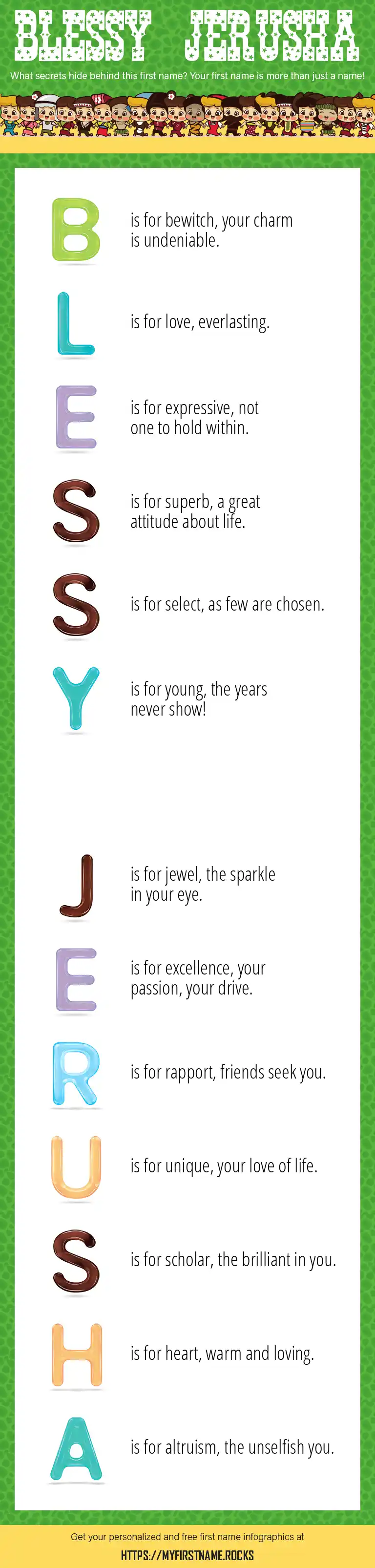 BLESSY JERUSHA

What secrets hide behind this first name? Your first name is more than just a name!

B is for bewitch, your charm is undeniable.

L is for love, everlasting.

E is for expressive, not one to hold within.

S is for superb, a great attitude about life.

S is for select, as few are chosen.

Y is for young, the years never show!

J is for jewel, the sparkle in your eye.

E is for excellence, your passion, your drive.

R is for rapport, friends seek you.

U is for unique, your love of life.

S is for scholar, the brilliant in you.

H is for heart, warm and loving.

A is for altruism, the unselfish you.

Get your personalized and free first name infographics at

HTTPS://MYFIRSTNAME.ROCKS