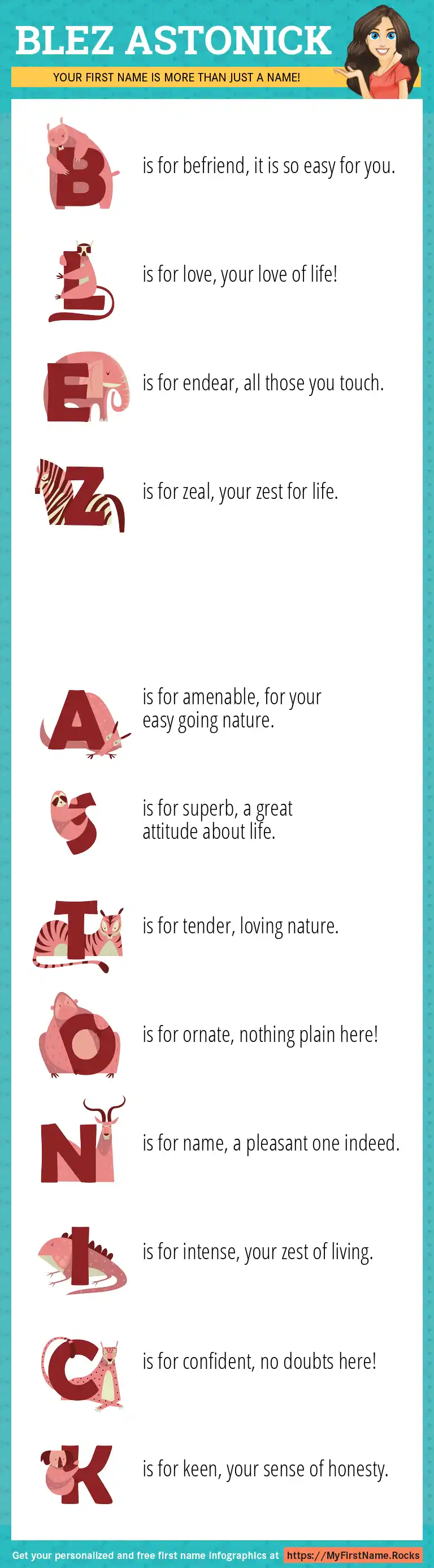 BLEZ ASTONICK

YOUR FIRST NAME IS MORE THAN JUST A NAME!

B is for befriend, it is so easy for you.

L is for love, your love of life!

E is for endear, all those you touch.

Z is for zeal, your zest for life.

A is for amenable, for your easy going nature.

S is for superb, a great attitude about life.

T is for tender, loving nature.

O is for ornate, nothing plain here!

N is for name, a pleasant one indeed.

I is for intense, your zest of living.

C is for confident, no doubts here!

K is for keen, your sense of honesty.

Get your personalized and free first name infographics at https://MyFirstName.Rocks