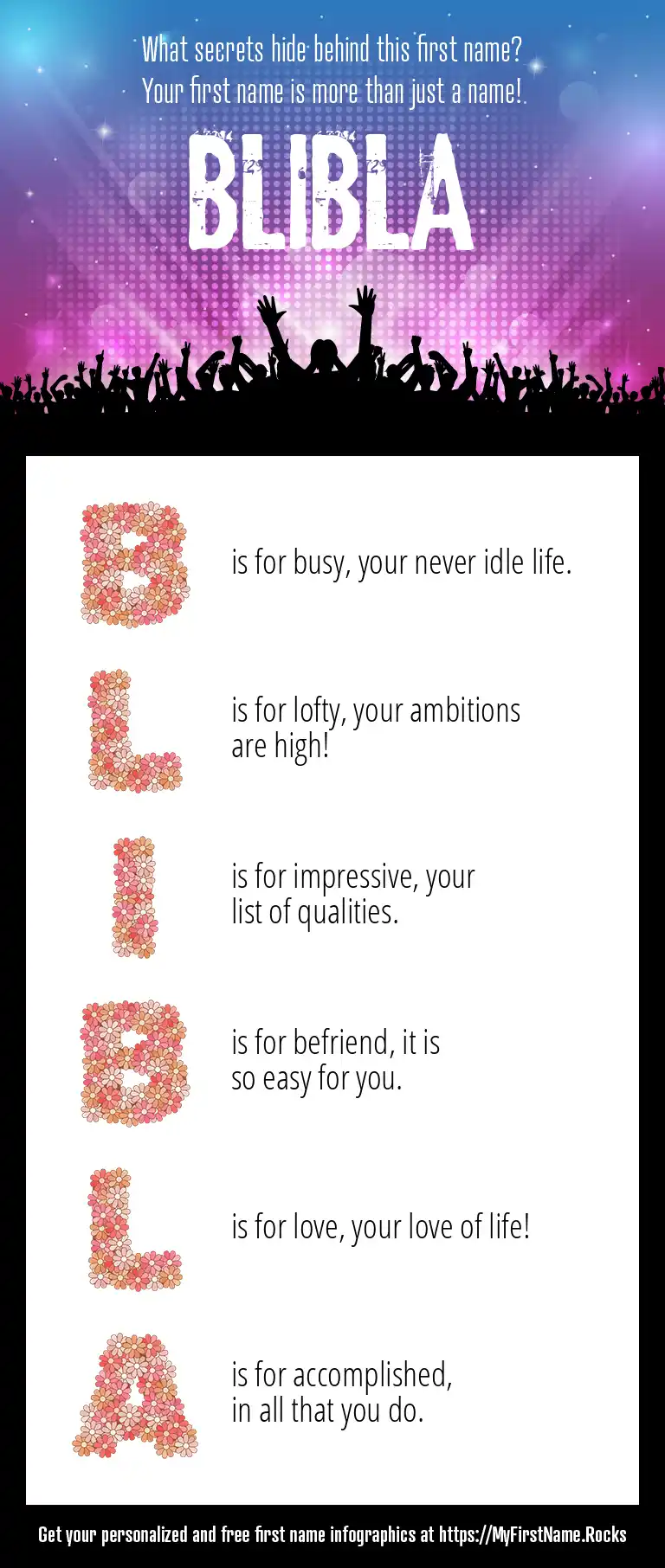 What secrets hide behind this first name?
Your first name is more than just a name!

BLIBLA

B is for busy, your never idle life.

L is for lofty, your ambitions are high!

I is for impressive, your list of qualities.

B is for befriend, it is so easy for you.

L is for love, your love of life!

A is for accomplished, in all that you do.

Get your personalized and free first name infographics at https://MyFirstName.Rocks