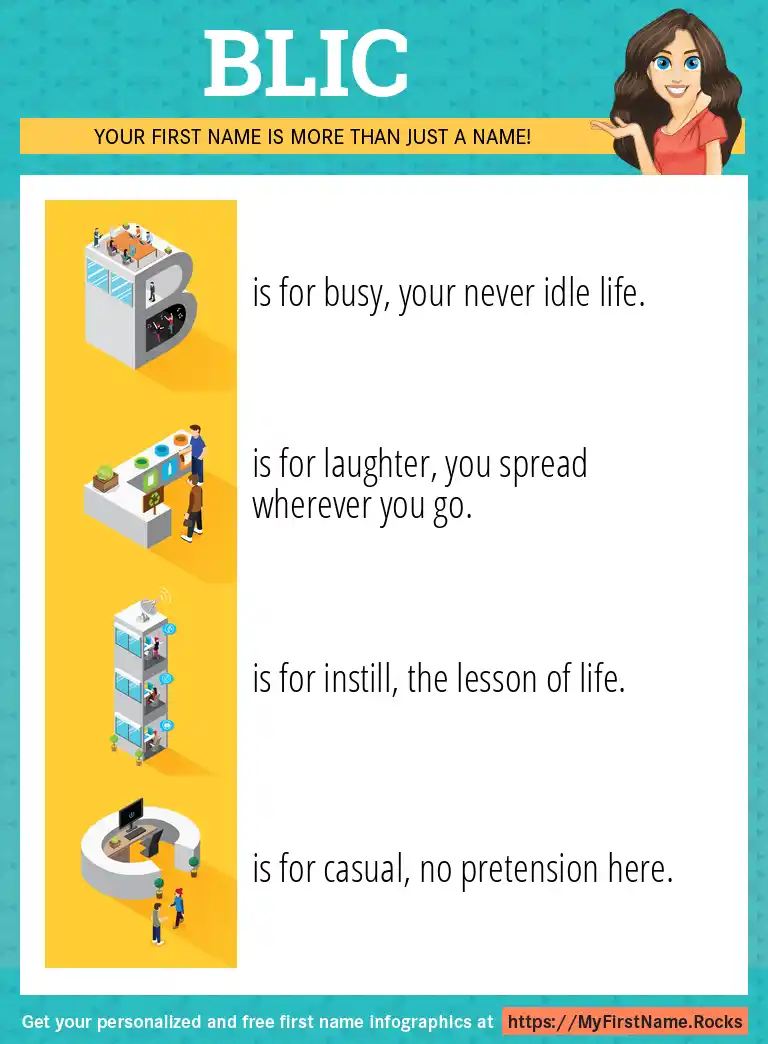 BLIC

YOUR FIRST NAME IS MORE THAN JUST A NAME!

is for busy, your never idle life.

is for laughter, you spread wherever you go.

is for instill, the lesson of life.

is for casual, no pretension here.

Get your personalized and free first name infographics at https://MyFirstName.Rocks