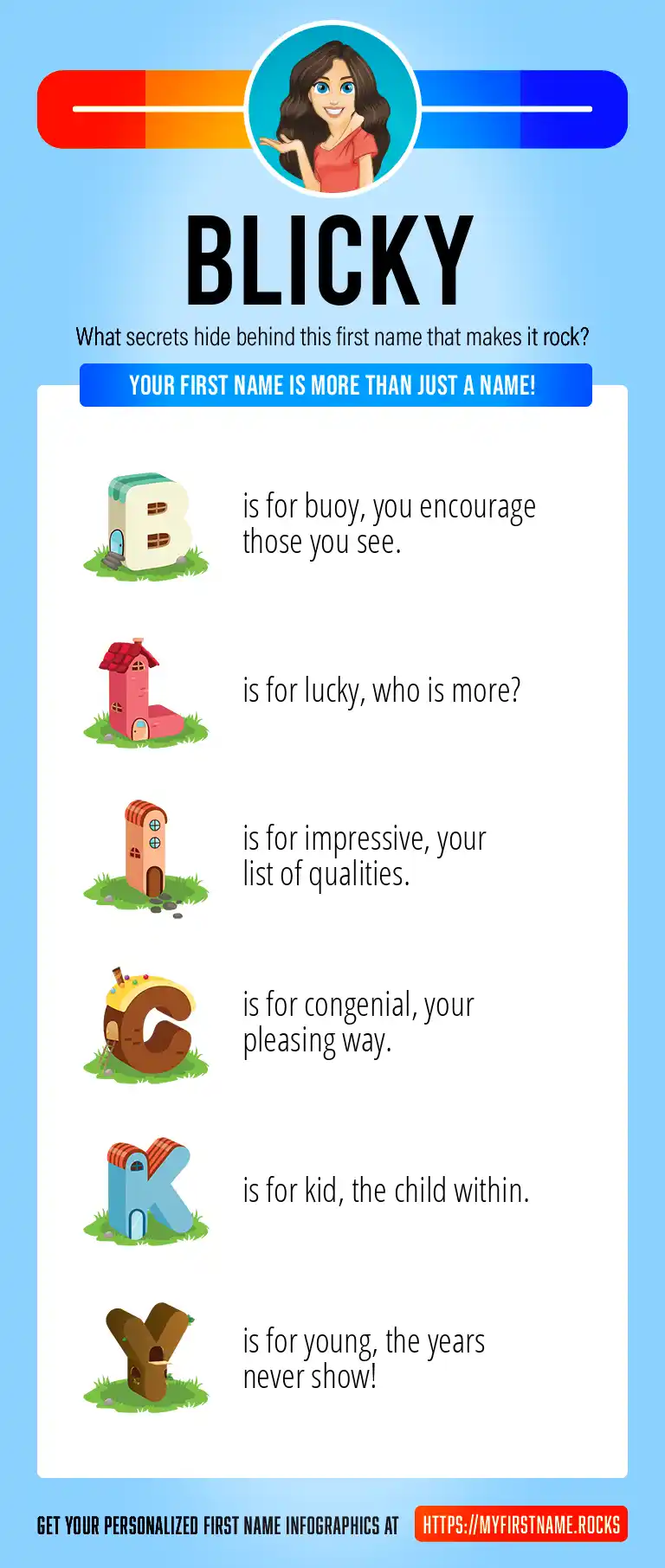 BLICKY

What secrets hide behind this first name that makes it rock?

YOUR FIRST NAME IS MORE THAN JUST A NAME!

B is for buoy, you encourage those you see.

L is for lucky, who is more?

I is for impressive, your list of qualities.

C is for congenial, your pleasing way.

K is for kid, the child within.

Y is for young, the years never show!

GET YOUR PERSONALIZED FIRST NAME INFOGRAPHICS AT HTTPS://MYFIRSTNAME.ROCKS