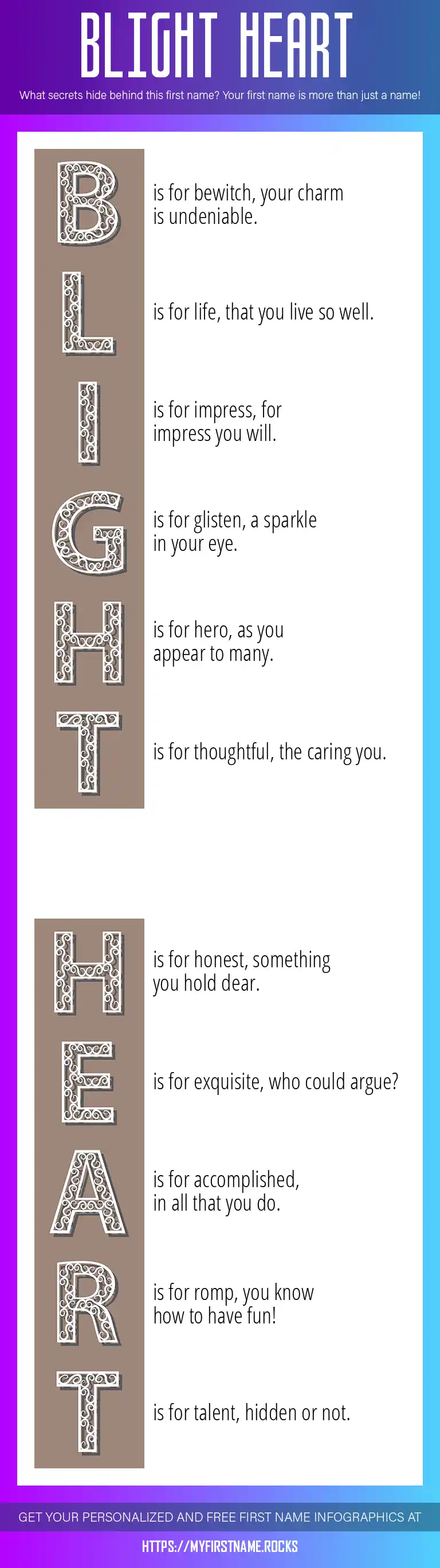 BLIGHT HEART

What secrets hide behind this first name? Your first name is more than just a name!

B is for bewitch, your charm is undeniable.

L is for life, that you live so well.

I is for impress, for impress you will.

G is for glisten, a sparkle in your eye.

H is for hero, as you appear to many.

T is for thoughtful, the caring you.

H is for honest, something you hold dear.

E is for exquisite, who could argue?

A is for accomplished, in all that you do.

R is for romp, you know how to have fun!

T is for talent, hidden or not.

GET YOUR PERSONALIZED AND FREE FIRST NAME INFOGRAPHICS AT

HTTPS://MYFIRSTNAME.ROCKS