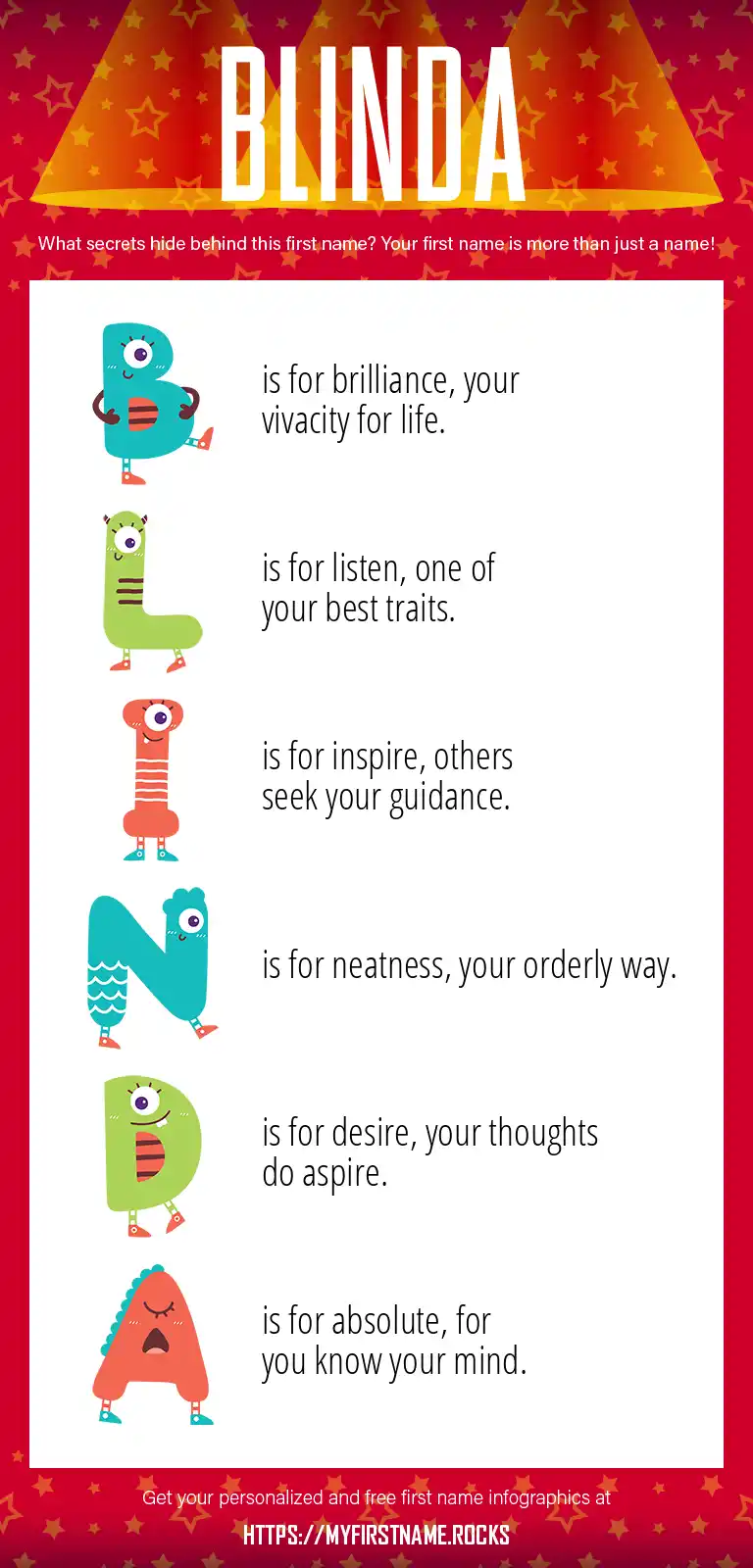 BLINDA

What secrets hide behind this first name? Your first name is more than just a name!

B is for brilliance, your vivacity for life.

L is for listen, one of your best traits.

I is for inspire, others seek your guidance.

N is for neatness, your orderly way.

D is for desire, your thoughts do aspire.

A is for absolute, for you know your mind.

Get your personalized and free first name infographics at
HTTPS://MYFIRSTNAME.ROCKS