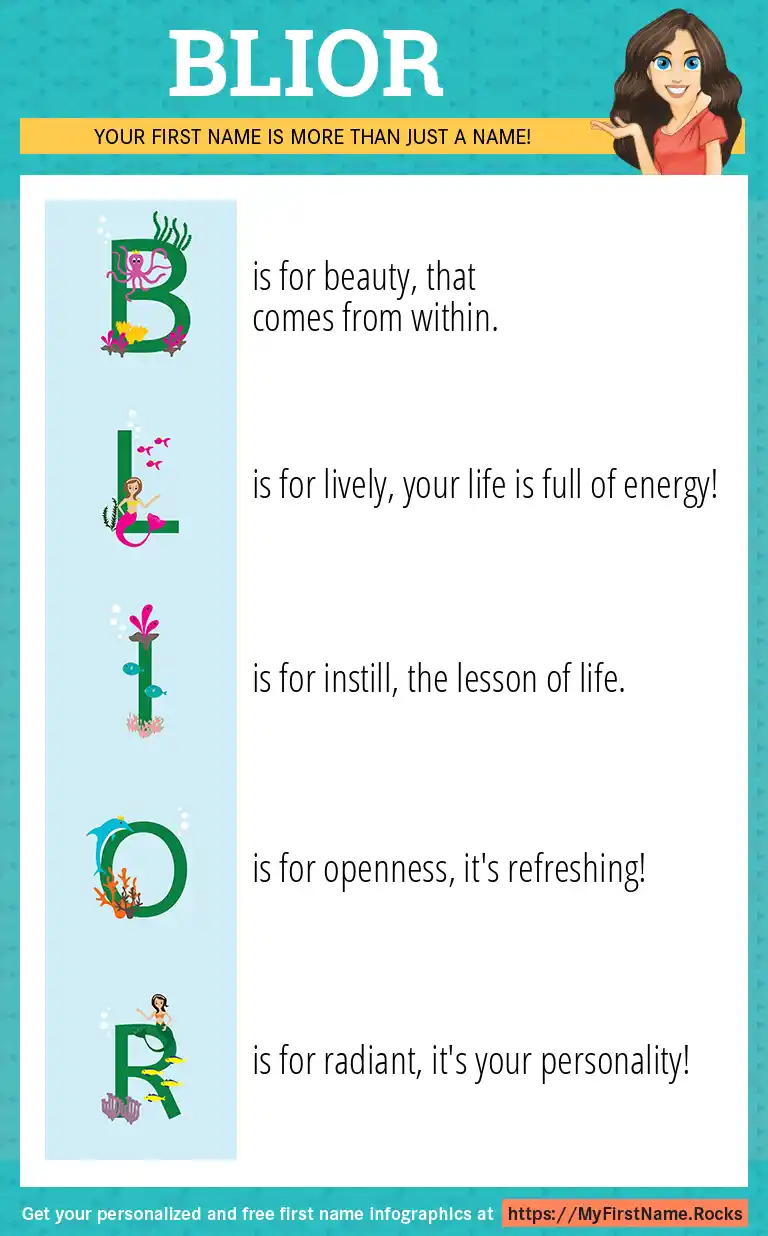 BLIOR

YOUR FIRST NAME IS MORE THAN JUST A NAME!

B is for beauty, that comes from within.

L is for lively, your life is full of energy!

I is for instill, the lesson of life.

O is for openness, it's refreshing!

R is for radiant, it's your personality!

Get your personalized and free first name infographics at https://MyFirstName.Rocks