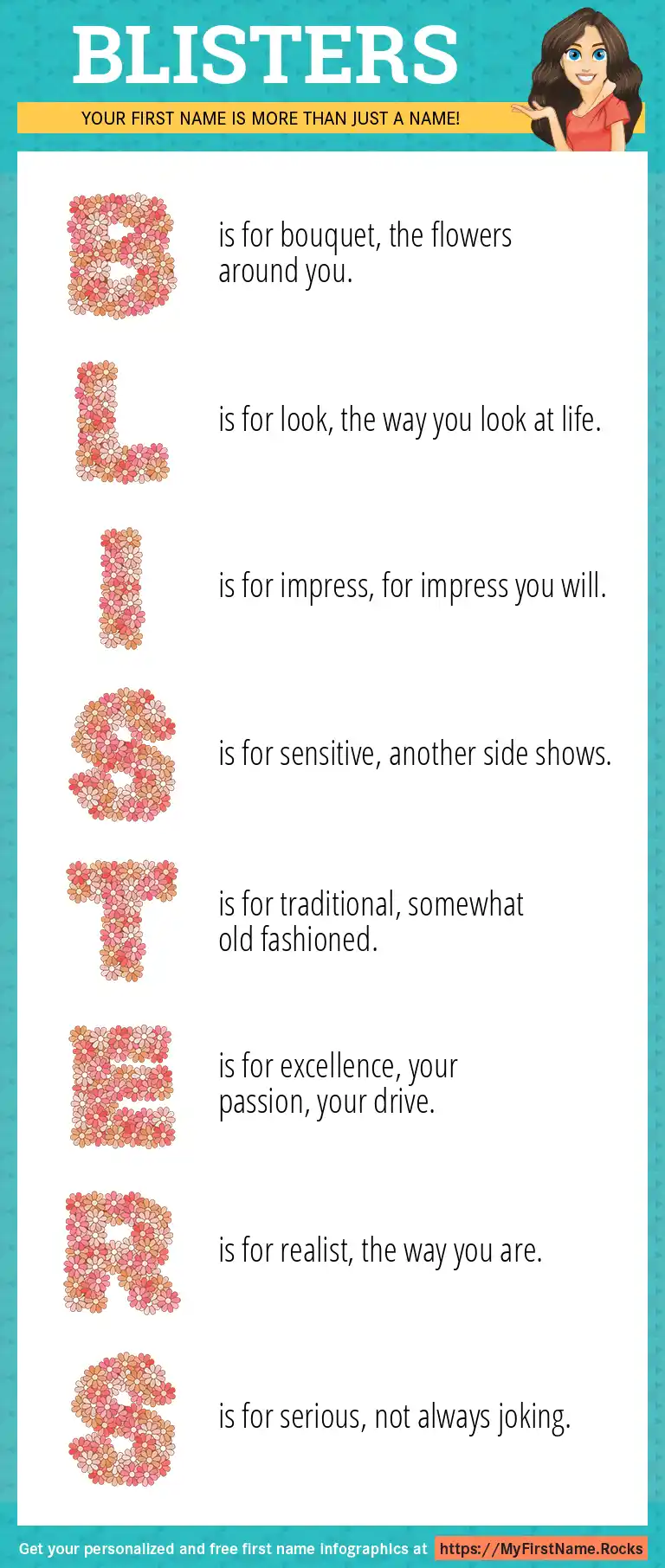 BLISTERS

YOUR FIRST NAME IS MORE THAN JUST A NAME!

B is for bouquet, the flowers around you.

L is for look, the way you look at life.

I is for impress, for impress you will.

S is for sensitive, another side shows.

T is for traditional, somewhat old fashioned.

E is for excellence, your passion, your drive.

R is for realist, the way you are.

S is for serious, not always joking.

Get your personalized and free first name infographics at https://MyFirstName.Rocks