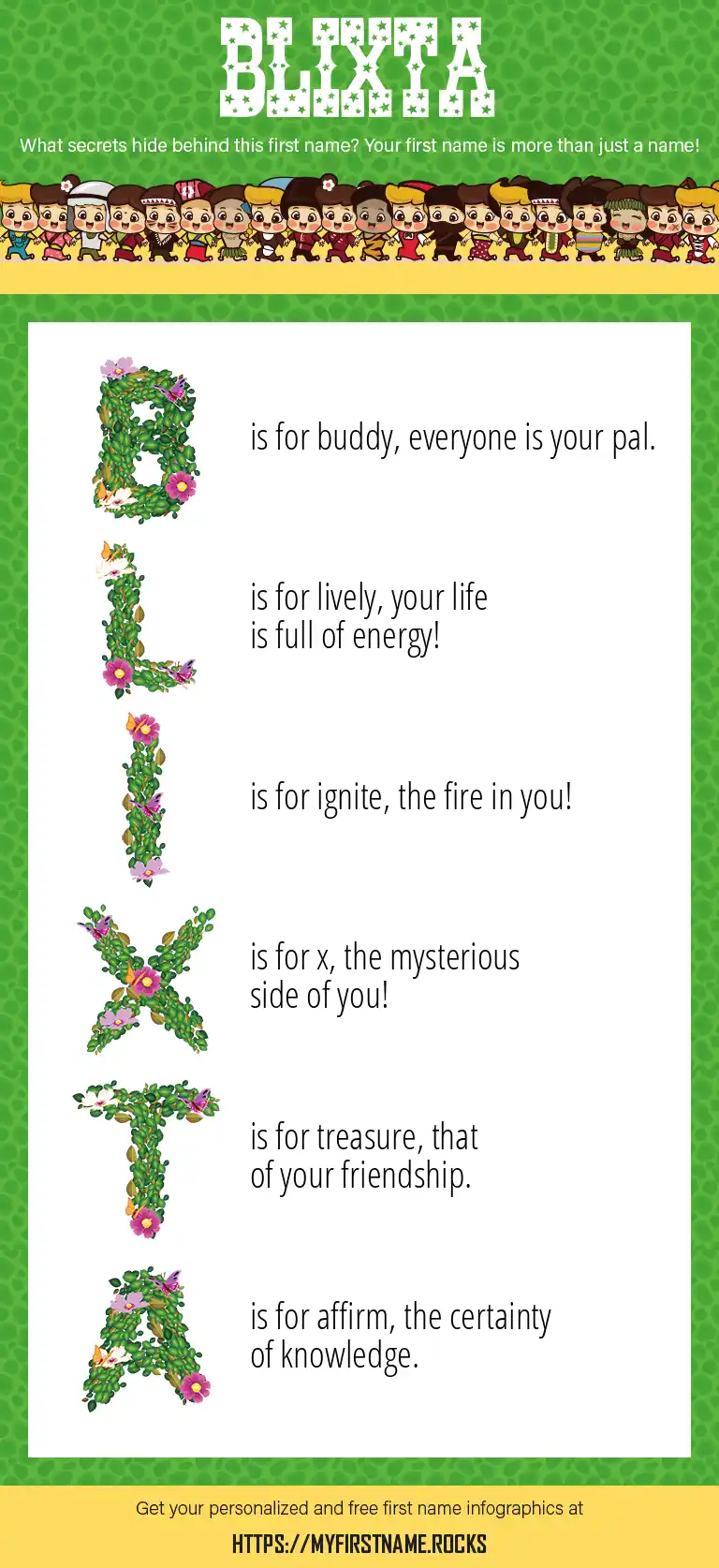 BLIXTA

What secrets hide behind this first name? Your first name is more than just a name!

B is for buddy, everyone is your pal.

L is for lively, your life is full of energy!

I is for ignite, the fire in you!

X is for x, the mysterious side of you!

T is for treasure, that of your friendship.

A is for affirm, the certainty of knowledge.

Get your personalized and free first name infographics at

HTTPS://MYFIRSTNAME.ROCKS