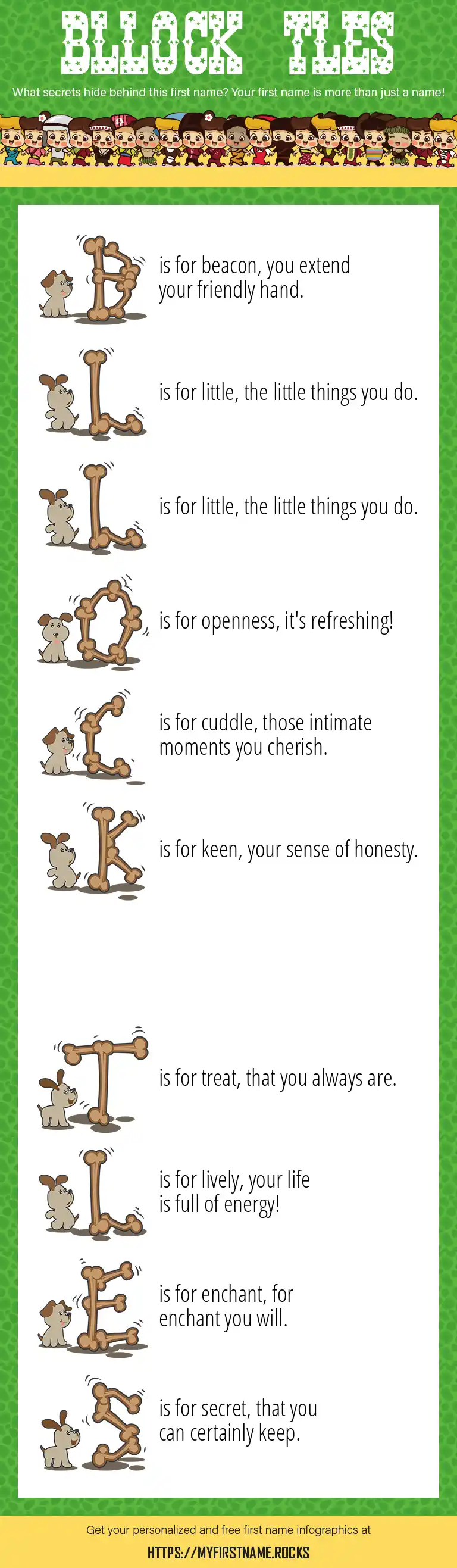 BLLOCK TLES

What secrets hide behind this first name? Your first name is more than just a name!

B is for beacon, you extend your friendly hand.

L is for little, the little things you do.

L is for little, the little things you do.

O is for openness, it's refreshing!

C is for cuddle, those intimate moments you cherish.

K is for keen, your sense of honesty.

T is for treat, that you always are.

L is for lively, your life is full of energy!

E is for enchant, for enchant you will.

S is for secret, that you can certainly keep.

Get your personalized and free first name infographics at

HTTPS://MYFIRSTNAME.ROCKS