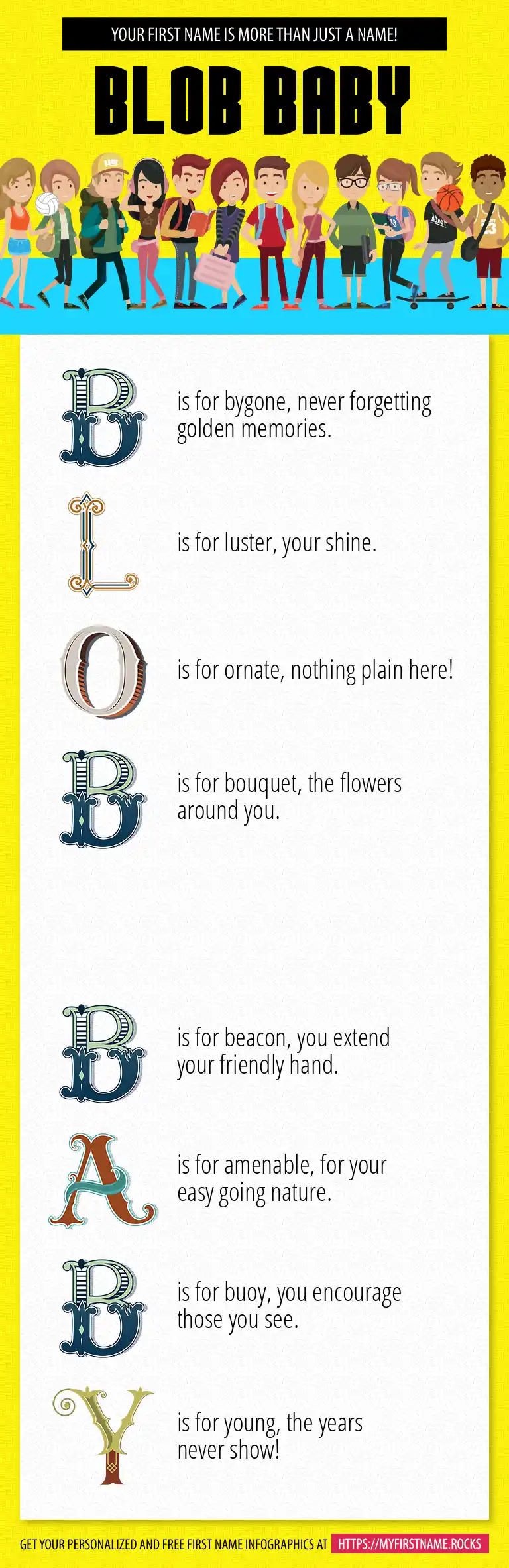 YOUR FIRST NAME IS MORE THAN JUST A NAME!

BLOB BABY

B is for bygone, never forgetting golden memories.

L is for luster, your shine.

O is for ornate, nothing plain here!

B is for bouquet, the flowers around you.

B is for beacon, you extend your friendly hand.

A is for amenable, for your easy going nature.

B is for buoy, you encourage those you see.

Y is for young, the years never show!

GET YOUR PERSONALIZED AND FREE FIRST NAME INFOGRAPHICS AT HTTPS://MYFIRSTNAME.ROCKS