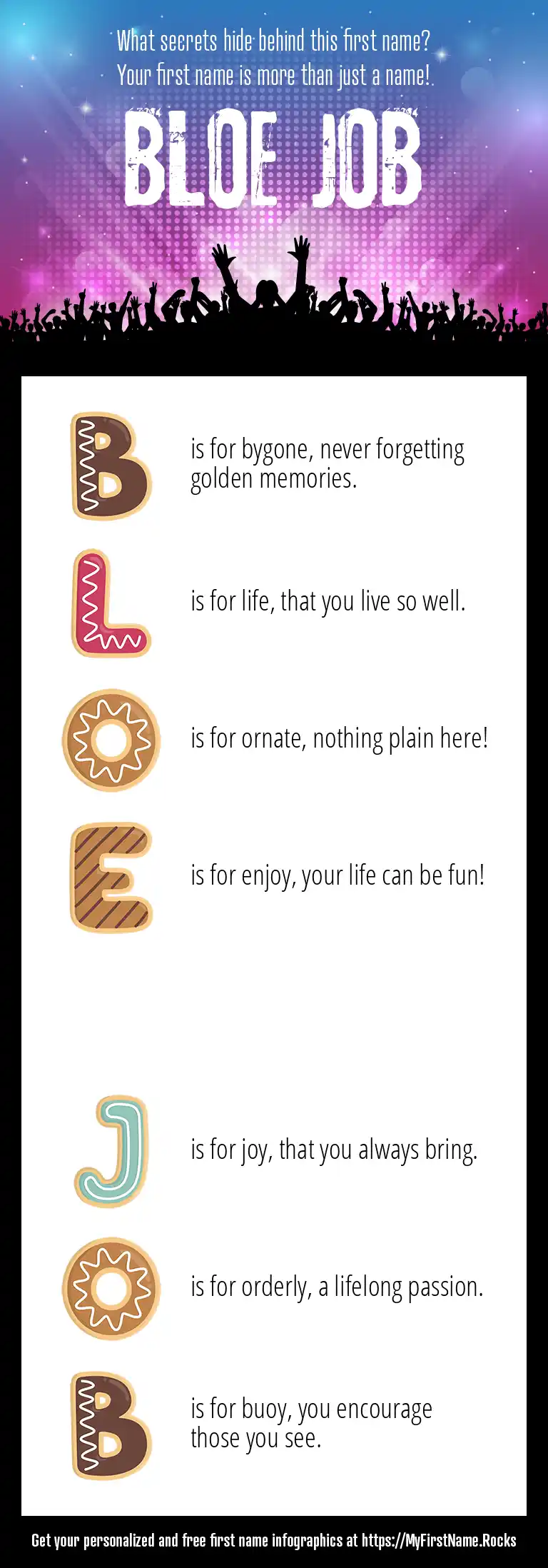 What secrets hide behind this first name?
Your first name is more than just a name!

BLOE JOB

B is for bygone, never forgetting golden memories.

L is for life, that you live so well.

O is for ornate, nothing plain here!

E is for enjoy, your life can be fun!

J is for joy, that you always bring.

O is for orderly, a lifelong passion.

B is for buoy, you encourage those you see.

Get your personalized and free first name infographics at https://MyFirstName.Rocks