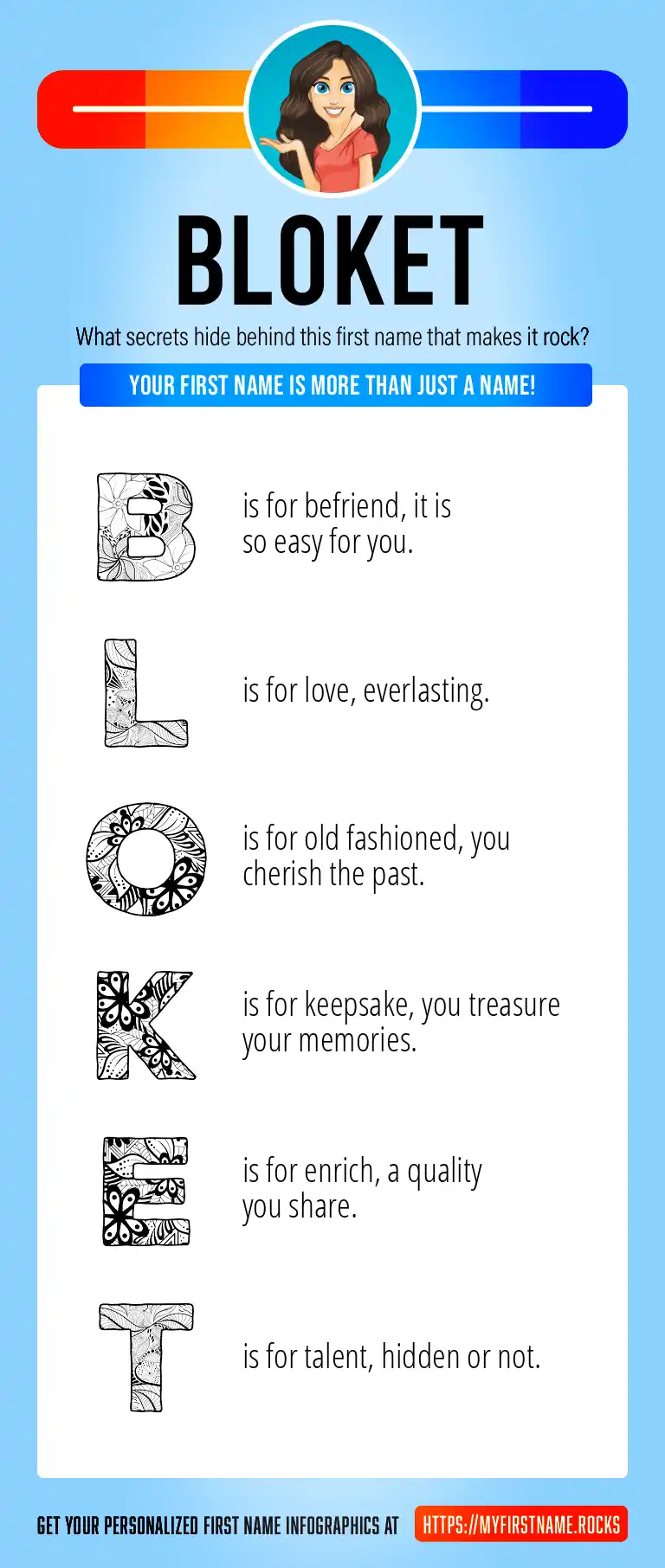 BLOKET

What secrets hide behind this first name that makes it rock?

YOUR FIRST NAME IS MORE THAN JUST A NAME!

B is for befriend, it is so easy for you.

L is for love, everlasting.

O is for old fashioned, you cherish the past.

K is for keepsake, you treasure your memories.

E is for enrich, a quality you share.

T is for talent, hidden or not.

GET YOUR PERSONALIZED FIRST NAME INFOGRAPHICS AT HTTPS://MYFIRSTNAME.ROCKS