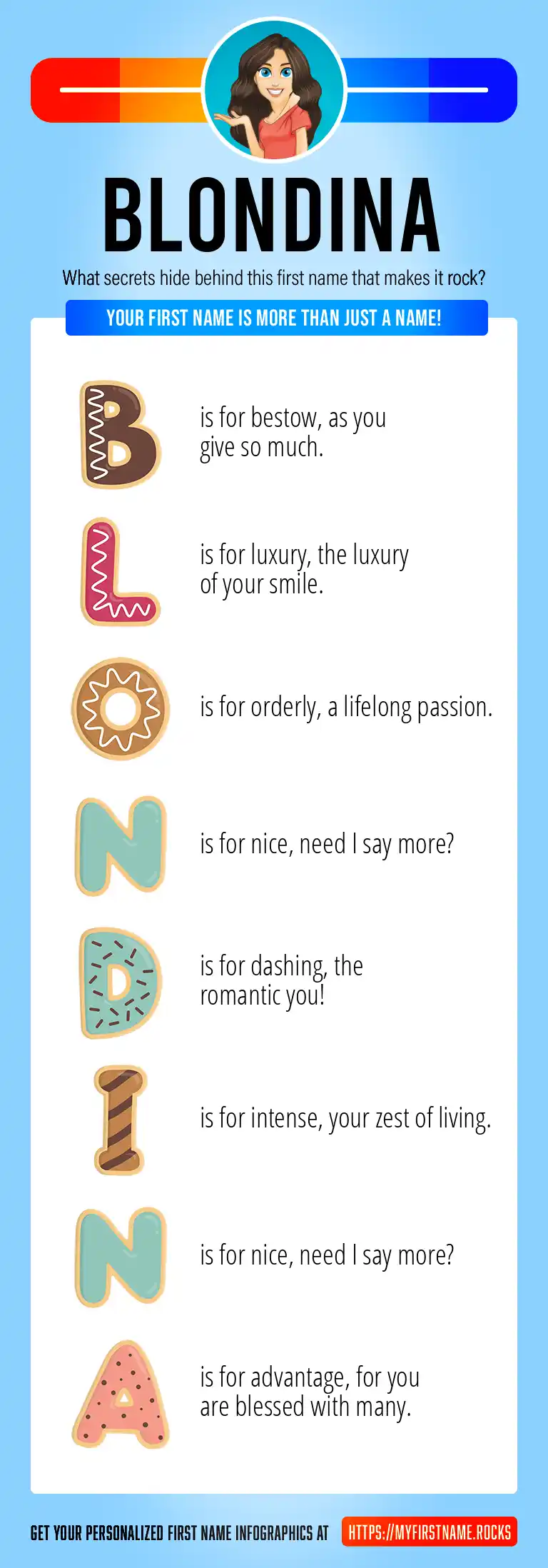 BLONDINA

What secrets hide behind this first name that makes it rock?

YOUR FIRST NAME IS MORE THAN JUST A NAME!

B is for bestow, as you give so much.

L is for luxury, the luxury of your smile.

O is for orderly, a lifelong passion.

N is for nice, need I say more?

D is for dashing, the romantic you!

I is for intense, your zest of living.

N is for nice, need I say more?

A is for advantage, for you are blessed with many.

GET YOUR PERSONALIZED FIRST NAME INFOGRAPHICS AT HTTPS://MYFIRSTNAME.ROCKS