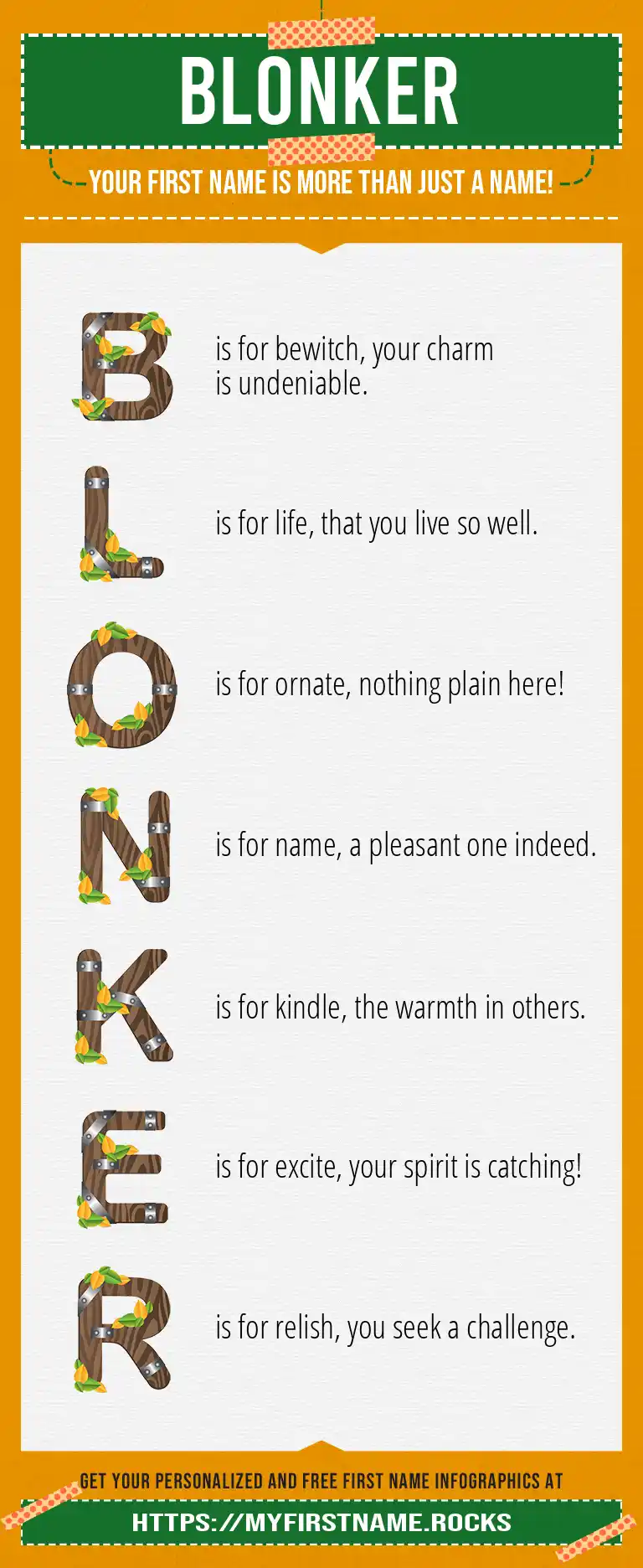 BLONKER

YOUR FIRST NAME IS MORE THAN JUST A NAME!

B is for bewitch, your charm is undeniable.

L is for life, that you live so well.

O is for ornate, nothing plain here!

N is for name, a pleasant one indeed.

K is for kindle, the warmth in others.

E is for excite, your spirit is catching!

R is for relish, you seek a challenge.

GET YOUR PERSONALIZED AND FREE FIRST NAME INFOGRAPHICS AT

HTTPS://MYFIRSTNAME.ROCKS