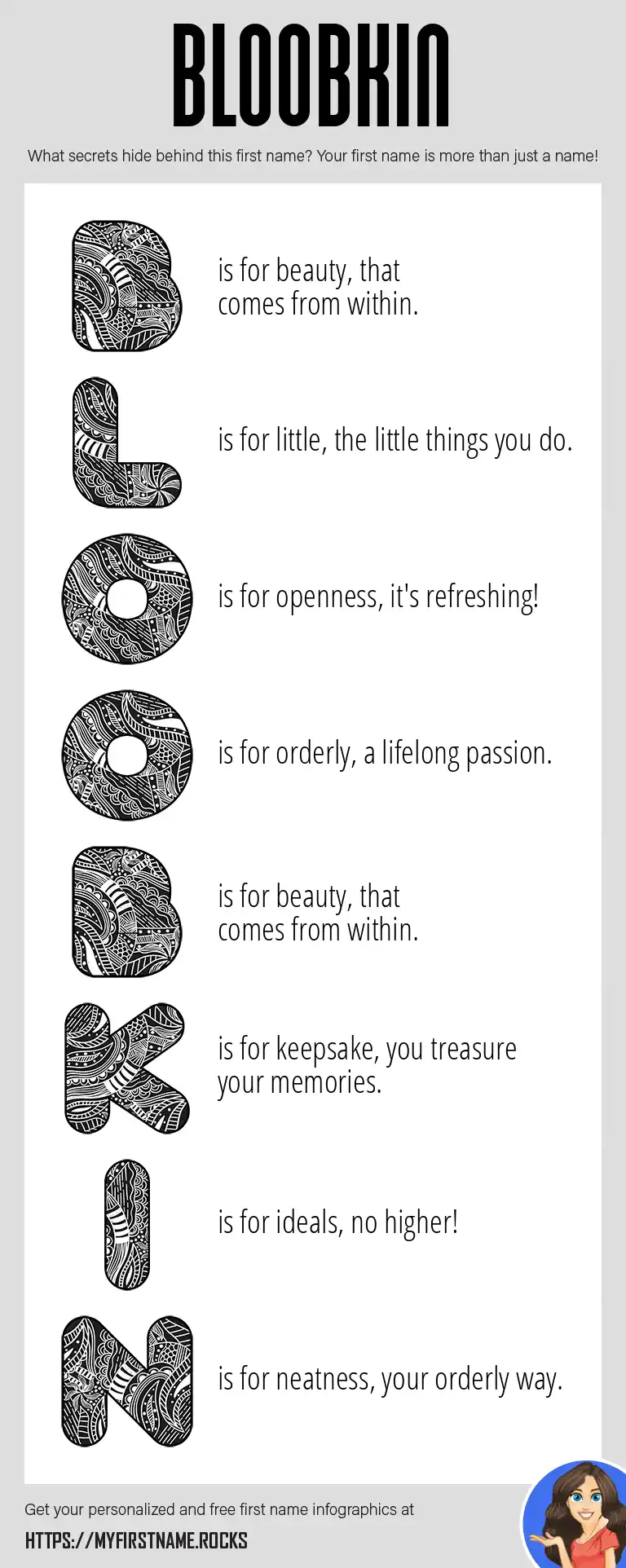 BLOOBKIN

What secrets hide behind this first name? Your first name is more than just a name!

B is for beauty, that comes from within.

L is for little, the little things you do.

O is for openness, it's refreshing!

O is for orderly, a lifelong passion.

B is for beauty, that comes from within.

K is for keepsake, you treasure your memories.

I is for ideals, no higher!

N is for neatness, your orderly way.

Get your personalized and free first name infographics at

HTTPS://MYFIRSTNAME.ROCKS