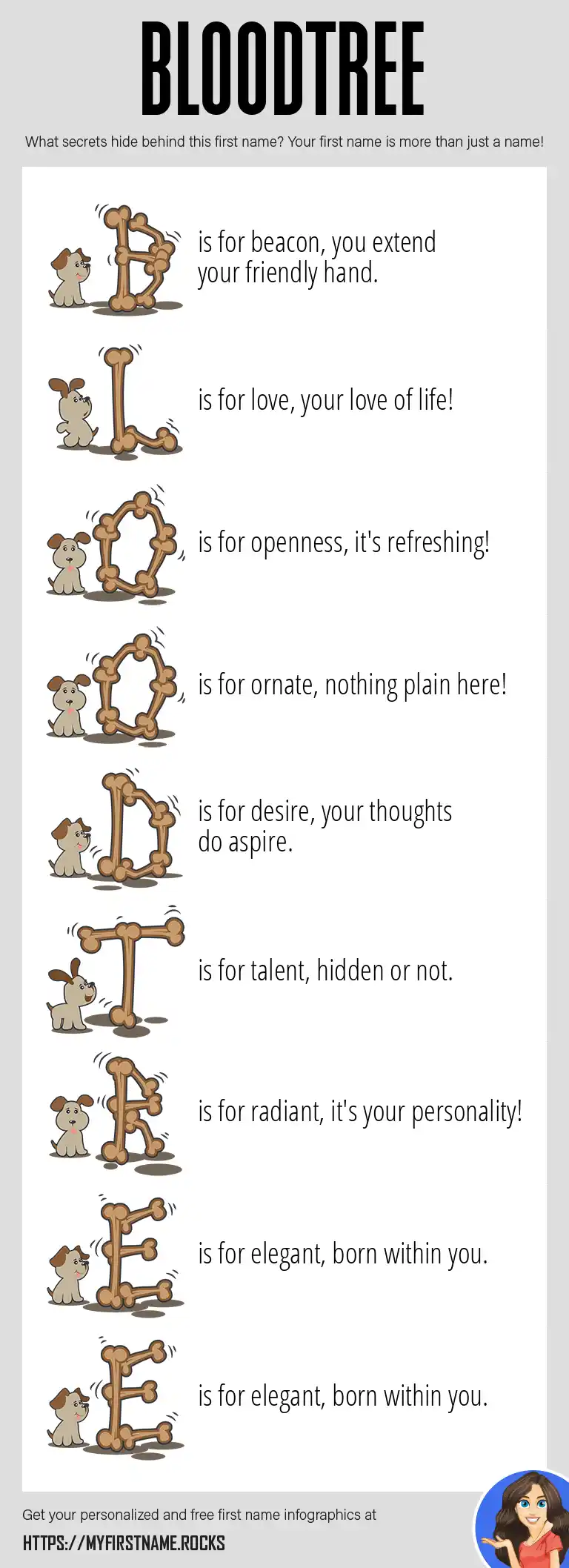 BLOODTREE

What secrets hide behind this first name? Your first name is more than just a name!

B is for beacon, you extend your friendly hand.

L is for love, your love of life!

O is for openness, it's refreshing!

O is for ornate, nothing plain here!

D is for desire, your thoughts do aspire.

T is for talent, hidden or not.

R is for radiant, it's your personality!

E is for elegant, born within you.

E is for elegant, born within you.

Get your personalized and free first name infographics at

HTTPS://MYFIRSTNAME.ROCKS