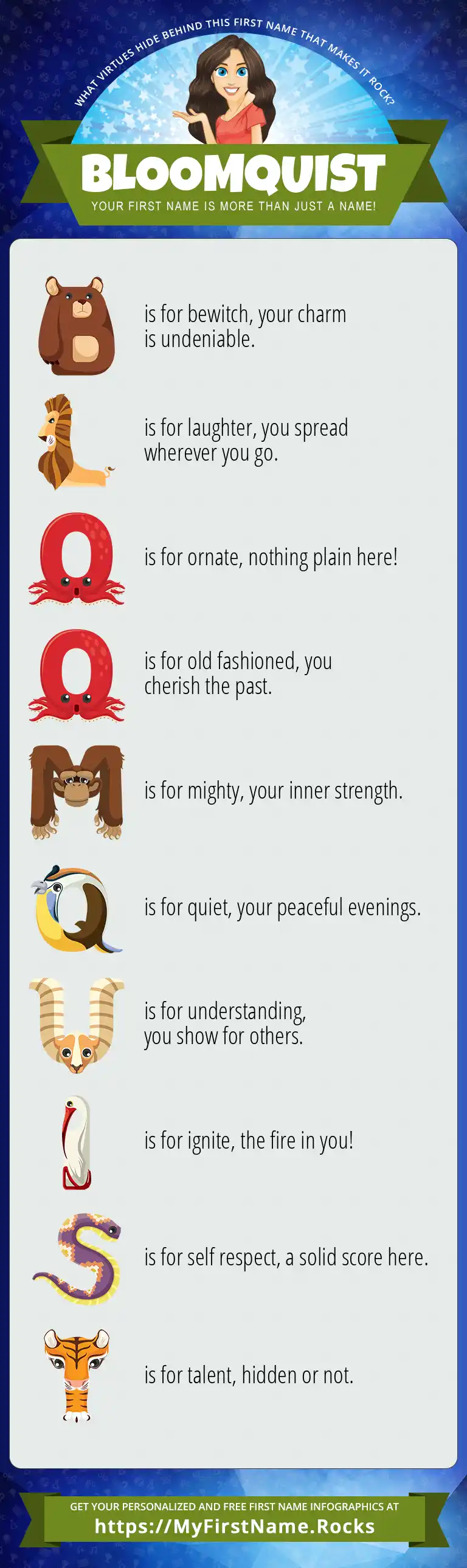 WHAT VIRTUES HIDE BEHIND THIS FIRST NAME THAT MAKES IT ROCK?

BLOOMQUIST

YOUR FIRST NAME IS MORE THAN JUST A NAME!

B is for bewitch, your charm is undeniable.

L is for laughter, you spread wherever you go.

O is for ornate, nothing plain here!

O is for old fashioned, you cherish the past.

M is for mighty, your inner strength.

Q is for quiet, your peaceful evenings.

U is for understanding, you show for others.

I is for ignite, the fire in you!

S is for self respect, a solid score here.

T is for talent, hidden or not.

GET YOUR PERSONALIZED AND FREE FIRST NAME INFOGRAPHICS AT
https://MyFirstName.Rocks