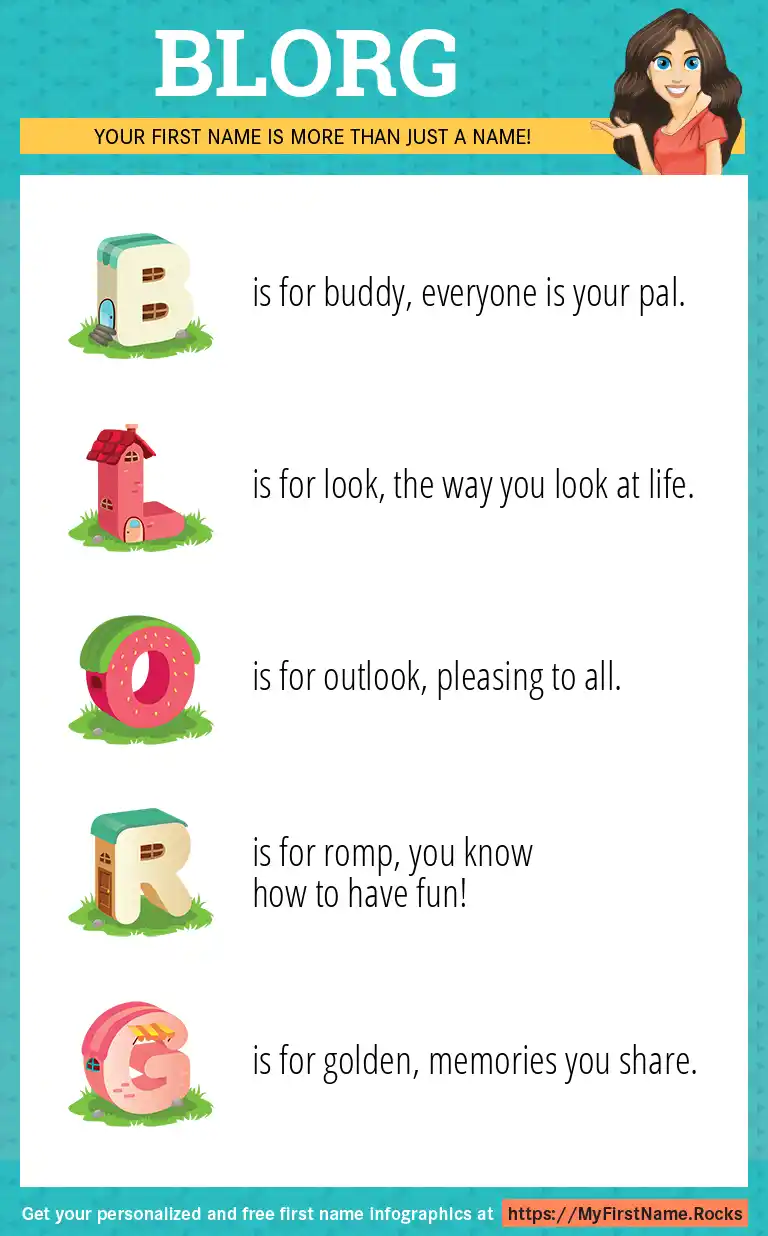 BLORG

YOUR FIRST NAME IS MORE THAN JUST A NAME!

B is for buddy, everyone is your pal.

L is for look, the way you look at life.

O is for outlook, pleasing to all.

R is for romp, you know how to have fun!

G is for golden, memories you share.

Get your personalized and free first name infographics at https://MyFirstName.Rocks