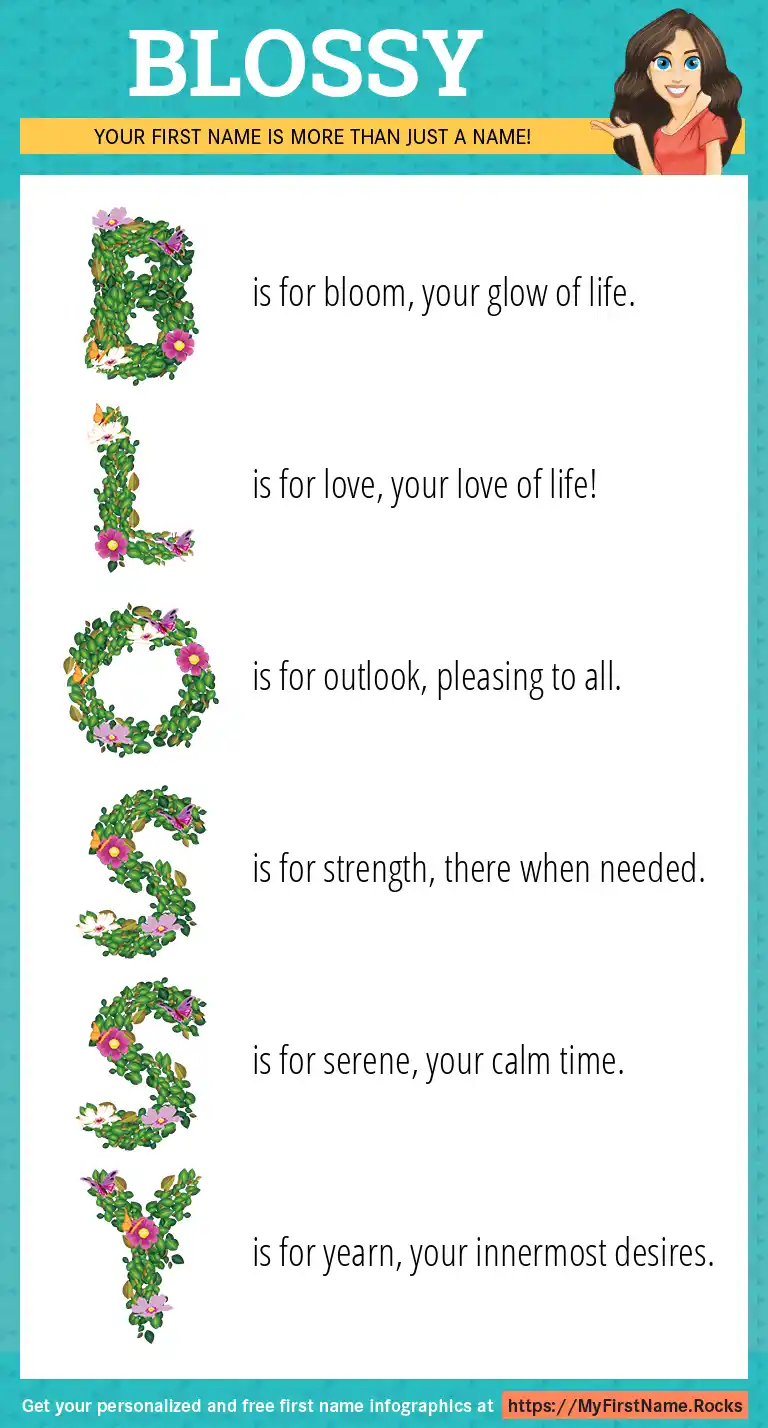 BLOSSY

YOUR FIRST NAME IS MORE THAN JUST A NAME!

B is for bloom, your glow of life.

L is for love, your love of life!

O is for outlook, pleasing to all.

S is for strength, there when needed.

S is for serene, your calm time.

Y is for yearn, your innermost desires.

Get your personalized and free first name infographics at https://MyFirstName.Rocks