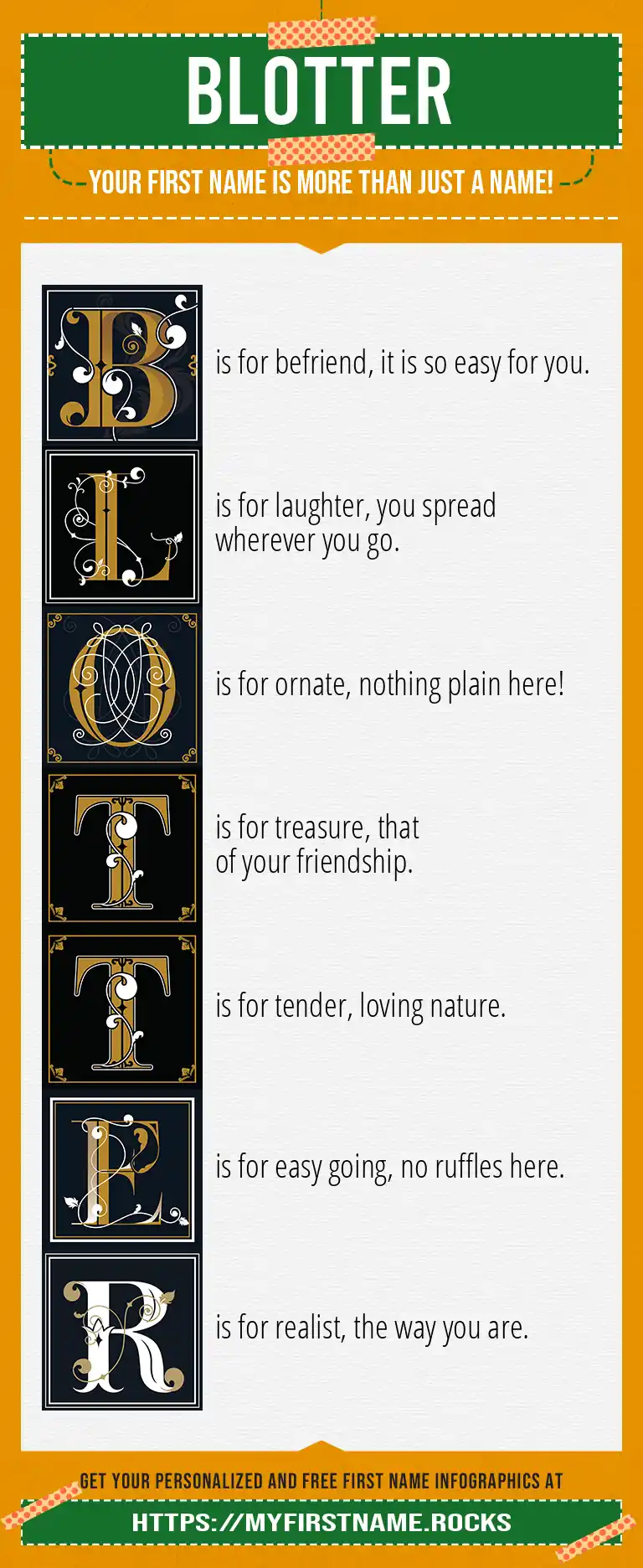 BLOTTER

YOUR FIRST NAME IS MORE THAN JUST A NAME!

B is for befriend, it is so easy for you.

L is for laughter, you spread wherever you go.

O is for ornate, nothing plain here!

T is for treasure, that of your friendship.

T is for tender, loving nature.

E is for easy going, no ruffles here.

R is for realist, the way you are.

GET YOUR PERSONALIZED AND FREE FIRST NAME INFOGRAPHICS AT

HTTPS://MYFIRSTNAME.ROCKS