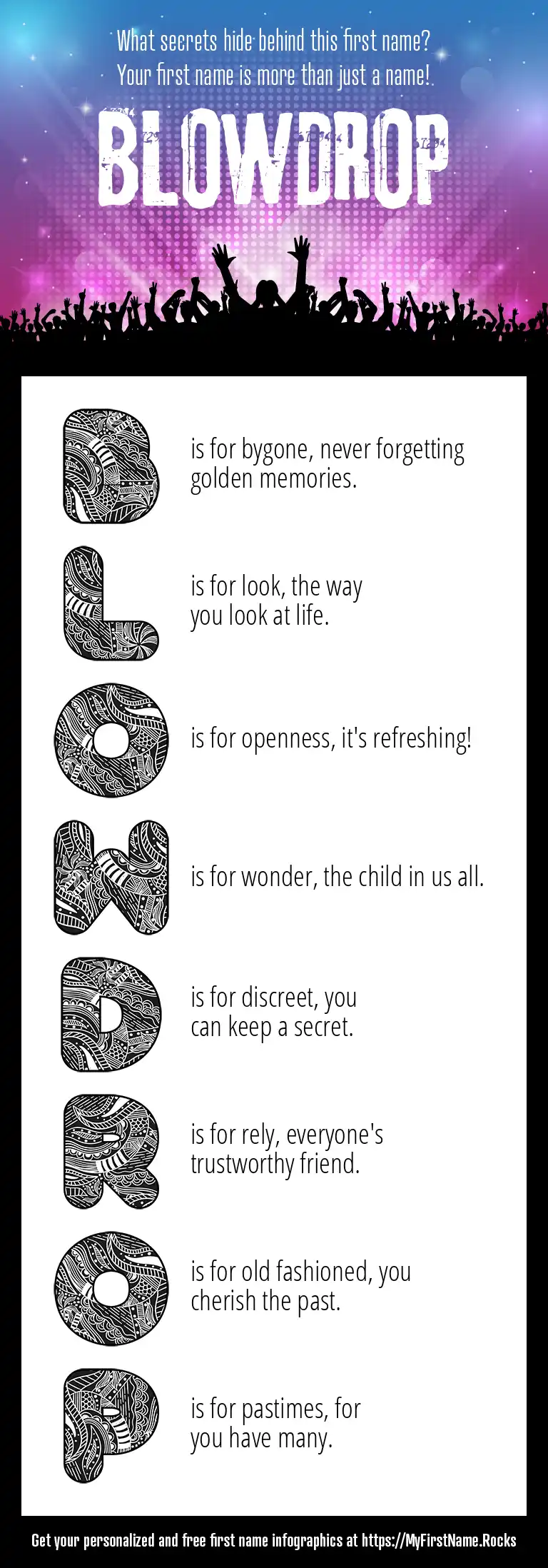 What secrets hide behind this first name?
Your first name is more than just a name!

BLOWDROP

B is for bygone, never forgetting golden memories.

L is for look, the way you look at life.

O is for openness, it's refreshing!

W is for wonder, the child in us all.

D is for discreet, you can keep a secret.

R is for rely, everyone's trustworthy friend.

O is for old fashioned, you cherish the past.

P is for pastimes, for you have many.

Get your personalized and free first name infographics at https://MyFirstName.Rocks