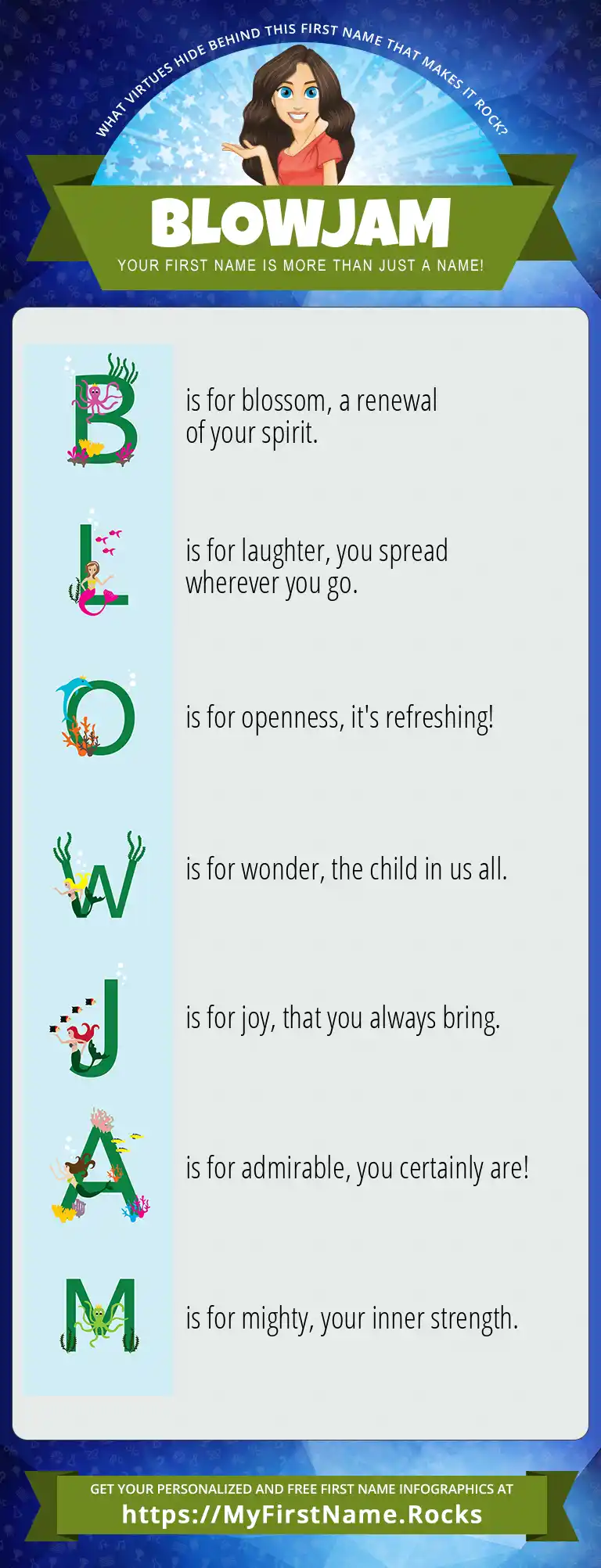 WHAT VIRTUES HIDE BEHIND THIS FIRST NAME THAT MAKES IT ROCK?

BLOWJAM

YOUR FIRST NAME IS MORE THAN JUST A NAME!

B is for blossom, a renewal of your spirit.

L is for laughter, you spread wherever you go.

O is for openness, it's refreshing!

W is for wonder, the child in us all.

J is for joy, that you always bring.

A is for admirable, you certainly are!

M is for mighty, your inner strength.

GET YOUR PERSONALIZED AND FREE FIRST NAME INFOGRAPHICS AT
https://MyFirstName.Rocks