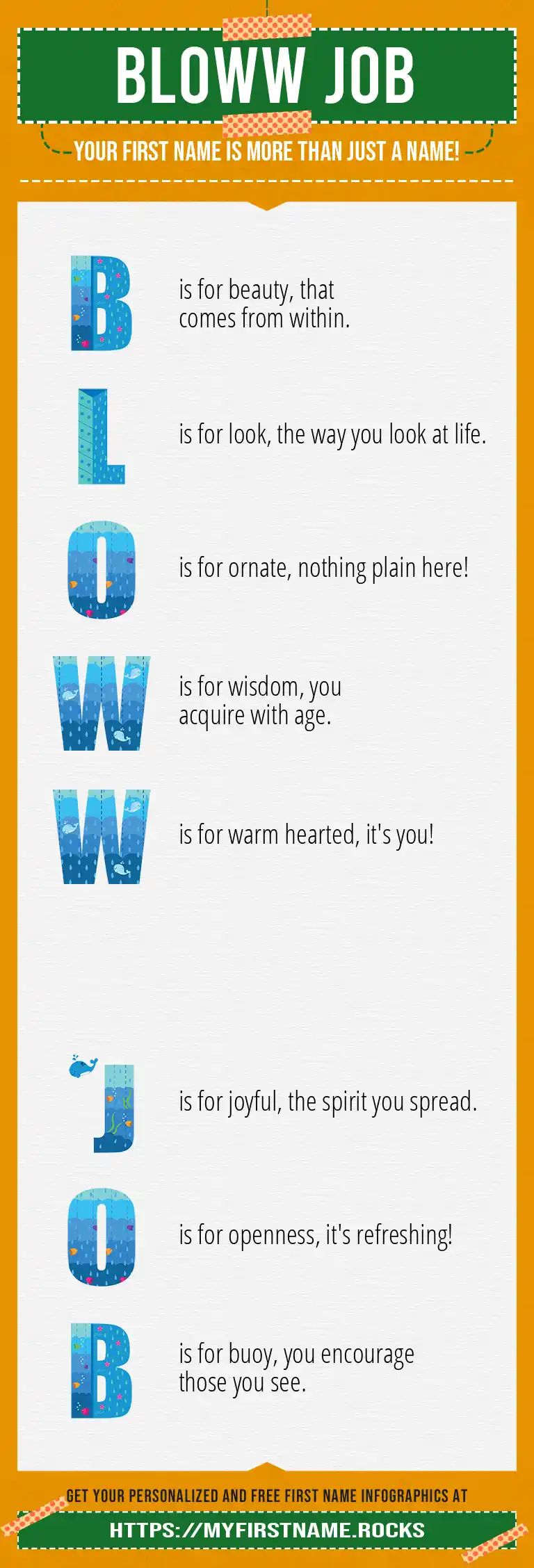 BLOWW JOB

YOUR FIRST NAME IS MORE THAN JUST A NAME!

B is for beauty, that comes from within.

L is for look, the way you look at life.

O is for ornate, nothing plain here!

W is for wisdom, you acquire with age.

W is for warm hearted, it's you!

J is for joyful, the spirit you spread.

O is for openness, it's refreshing!

B is for buoy, you encourage those you see.

GET YOUR PERSONALIZED AND FREE FIRST NAME INFOGRAPHICS AT

HTTPS://MYFIRSTNAME.ROCKS