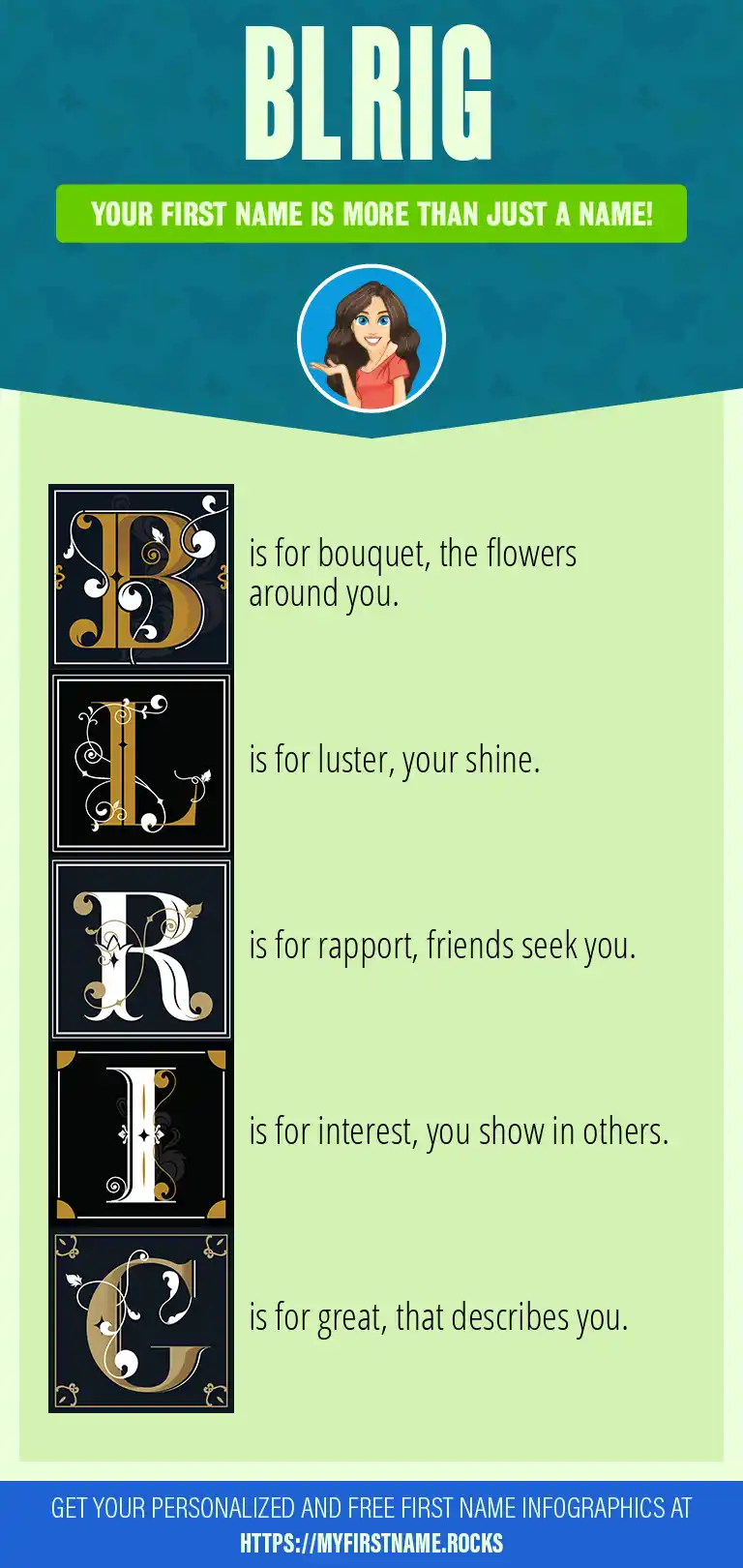 BLRIG

YOUR FIRST NAME IS MORE THAN JUST A NAME!

B is for bouquet, the flowers around you.

L is for luster, your shine.

R is for rapport, friends seek you.

I is for interest, you show in others.

G is for great, that describes you.

GET YOUR PERSONALIZED AND FREE FIRST NAME INFOGRAPHICS AT HTTPS://MYFIRSTNAME.ROCKS