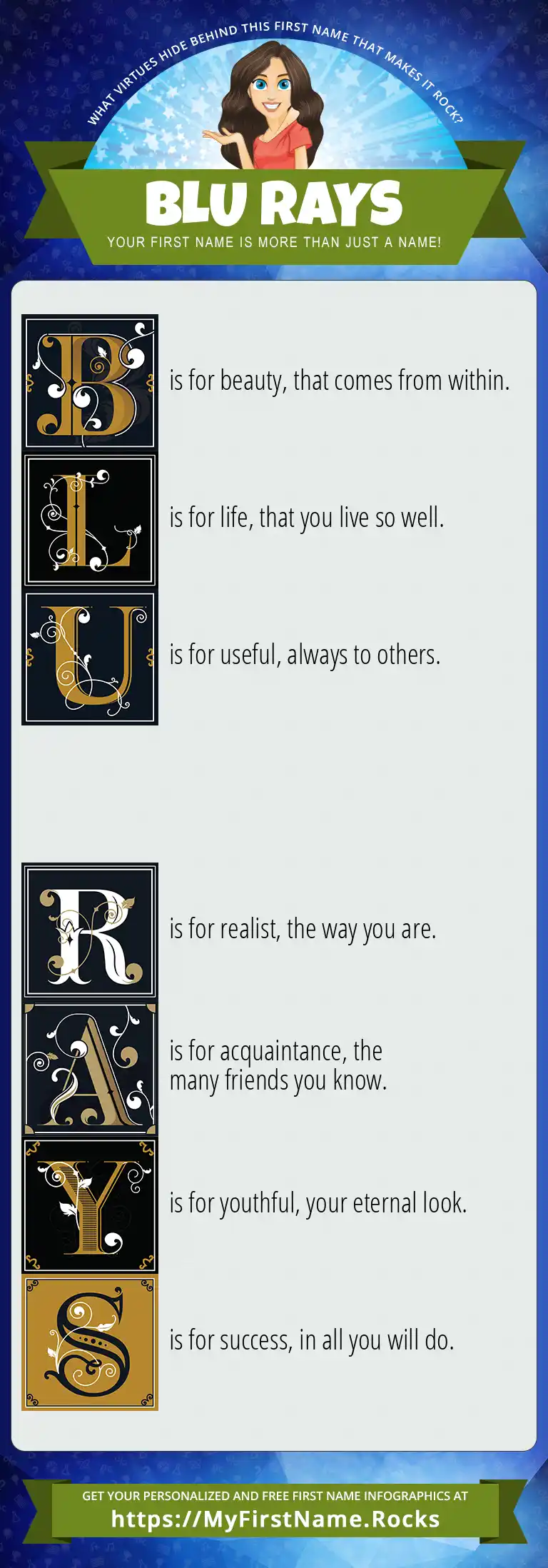 WHAT VIRTUES HIDE BEHIND THIS FIRST NAME THAT MAKES IT ROCK?

BLU RAYS

YOUR FIRST NAME IS MORE THAN JUST A NAME!

B is for beauty, that comes from within.

L is for life, that you live so well.

U is for useful, always to others.

R is for realist, the way you are.

A is for acquaintance, the many friends you know.

Y is for youthful, your eternal look.

S is for success, in all you will do.

GET YOUR PERSONALIZED AND FREE FIRST NAME INFOGRAPHICS AT
https://MyFirstName.Rocks