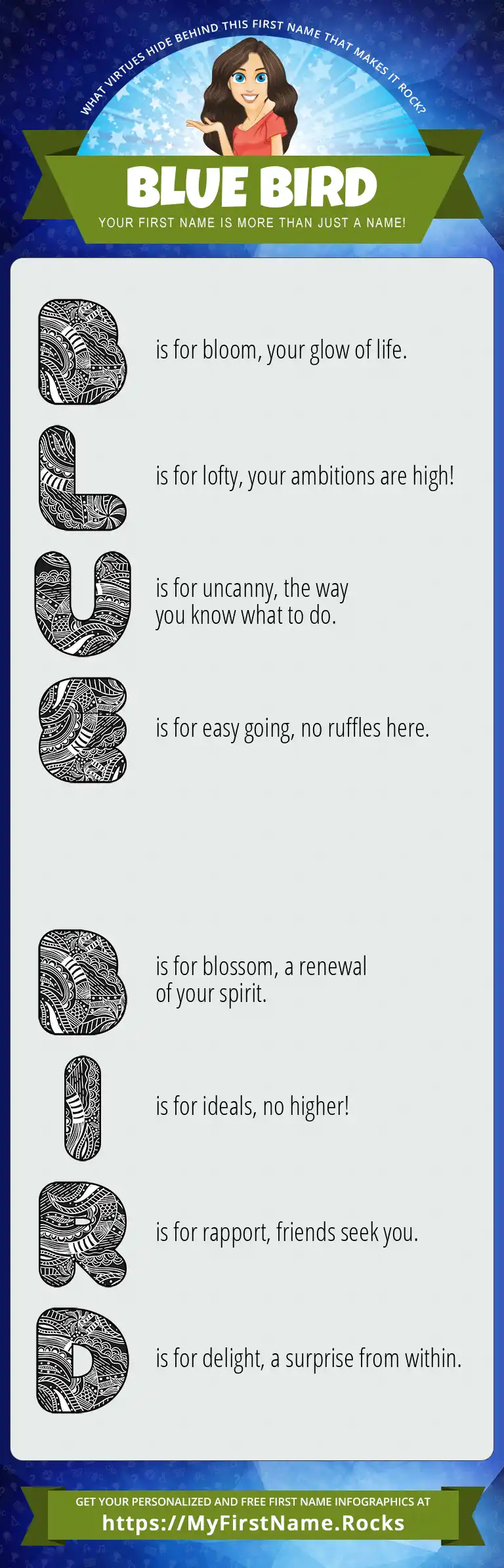 WHAT VIRTUES HIDE BEHIND THIS FIRST NAME THAT MAKES IT ROCK?

BLUE BIRD

YOUR FIRST NAME IS MORE THAN JUST A NAME!

B is for bloom, your glow of life.

L is for lofty, your ambitions are high!

U is for uncanny, the way you know what to do.

E is for easy going, no ruffles here.

B is for blossom, a renewal of your spirit.

I is for ideals, no higher!

R is for rapport, friends seek you.

D is for delight, a surprise from within.

GET YOUR PERSONALIZED AND FREE FIRST NAME INFOGRAPHICS AT
https://MyFirstName.Rocks