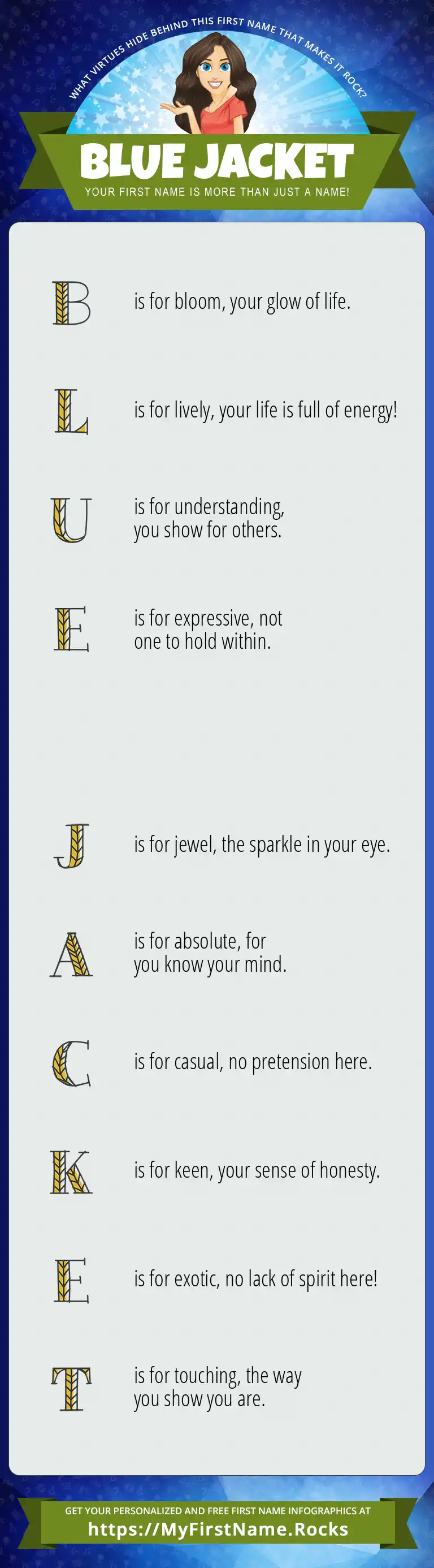 WHAT VIRTUES HIDE BEHIND THIS FIRST NAME THAT MAKES IT ROCK?

BLUE JACKET

YOUR FIRST NAME IS MORE THAN JUST A NAME!

B is for bloom, your glow of life.

L is for lively, your life is full of energy!

U is for understanding, you show for others.

E is for expressive, not one to hold within.

J is for jewel, the sparkle in your eye.

A is for absolute, for you know your mind.

C is for casual, no pretension here.

K is for keen, your sense of honesty.

E is for exotic, no lack of spirit here!

T is for touching, the way you show you are.

GET YOUR PERSONALIZED AND FREE FIRST NAME INFOGRAPHICS AT

https://MyFirstName.Rocks